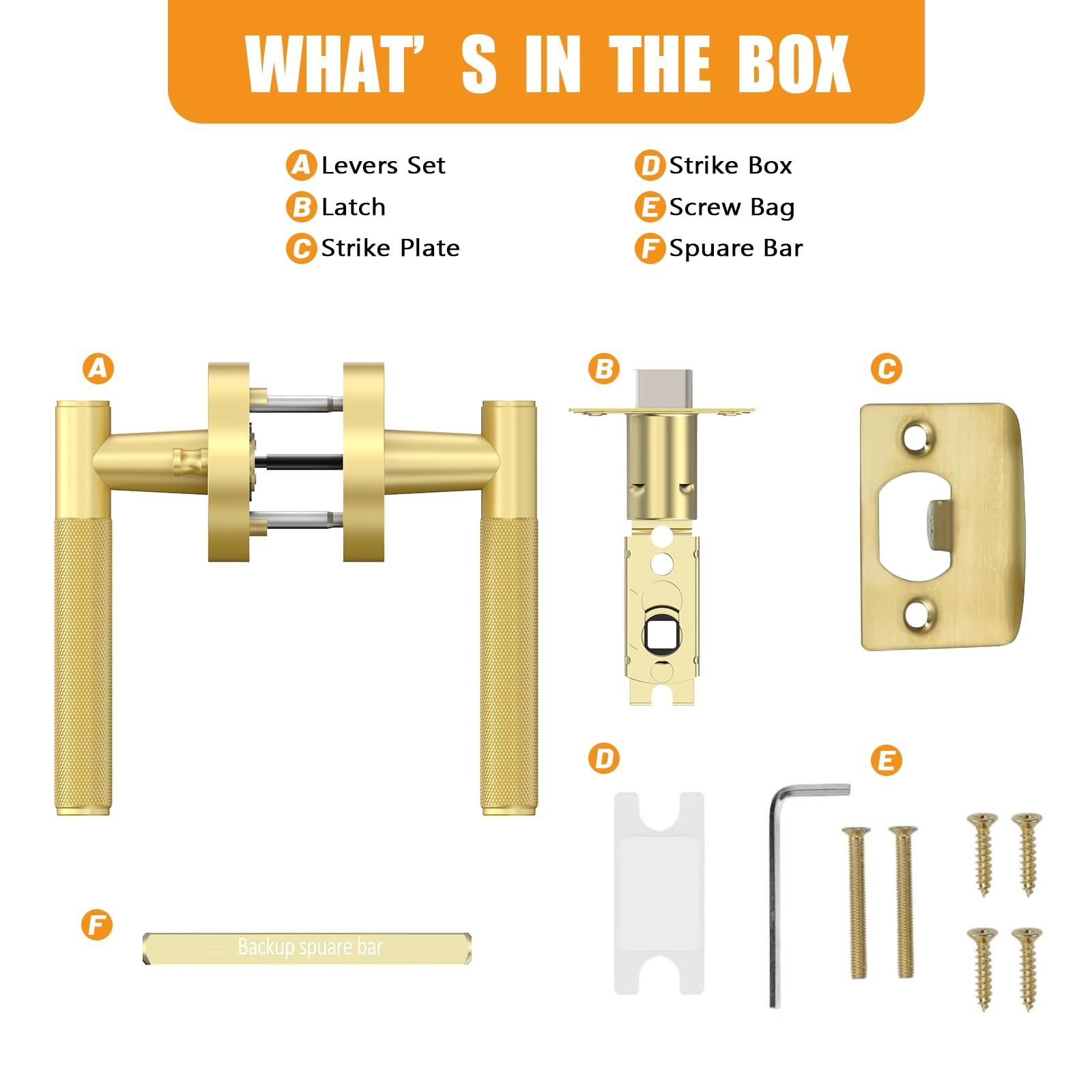 WHAT' S IN THE BOX

A Levers Set
B Latch
C Strike Plate

D Strike Box
E Screw Bag
F Spuare Bar

A

B

C

D

E

F

Backup spuare bar