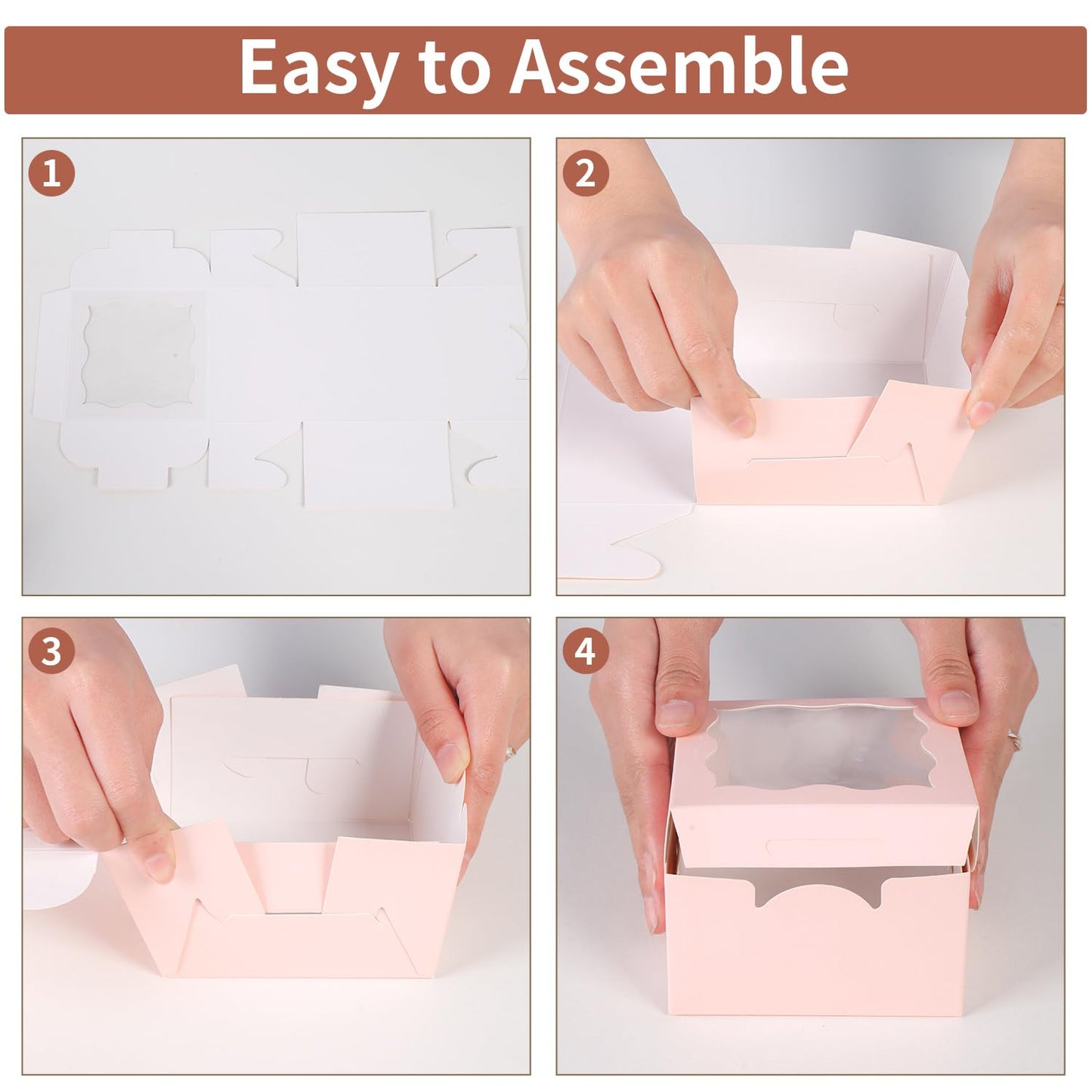 Easy to Assemble

1

2

3

4