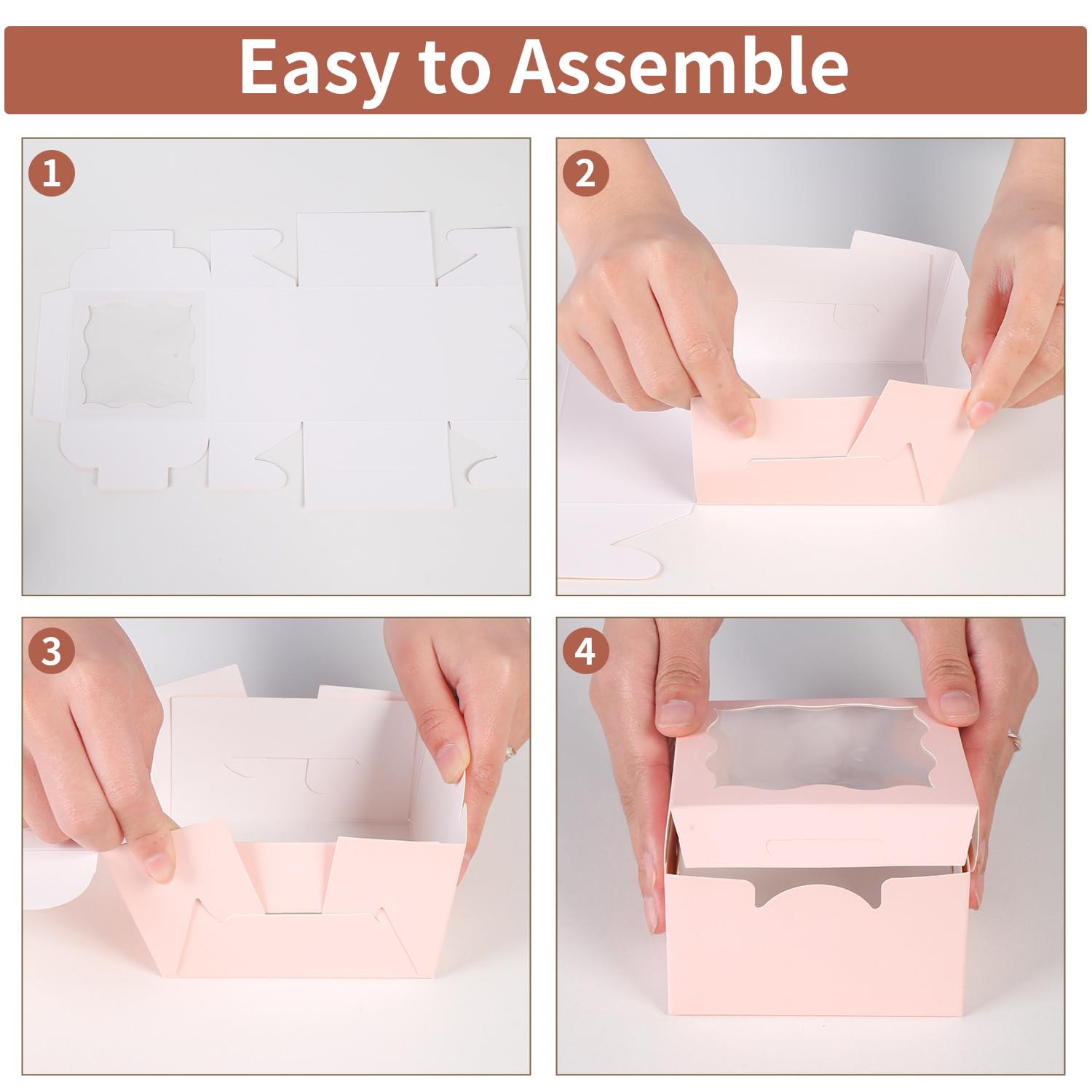 Easy to Assemble

1

2

3

4