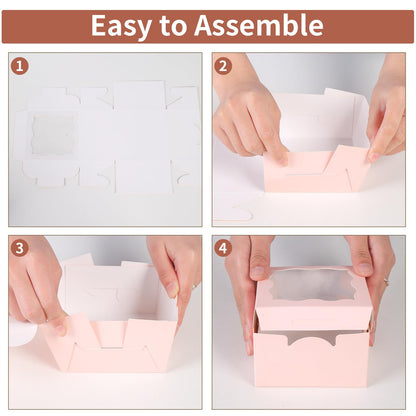 Easy to Assemble

1

2

3

4