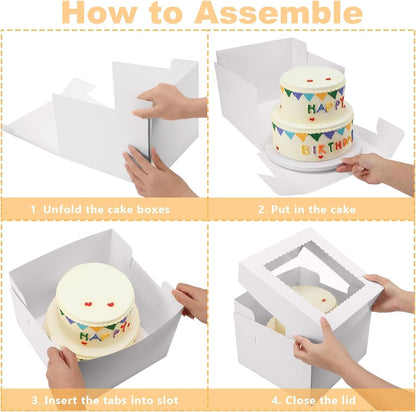 How to Assemble

HAPPY
BIRTHDAY

1. Unfold the cake boxes

2. Put in the cake

HAPPY

3. Insert the tabs into slot

4. Close the lid