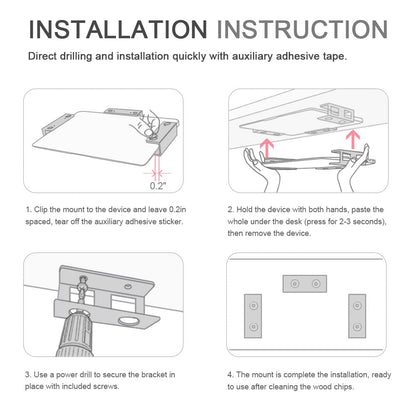 INSTALLATION INSTRUCTION

Direct drilling and installation quickly with auxiliary adhesive tape.

0.2"

1. Clip the mount to the device and leave 0.2in spaced, tear off the auxiliary adhesive sticker.

2. Hold the device with both hands, paste the whole under the desk (press for 2-3 seconds), then remove the device.

3. Use a power drill to secure the bracket in place with included screws.

4. The mount is complete the installation, ready to use after cleaning the wood chips.