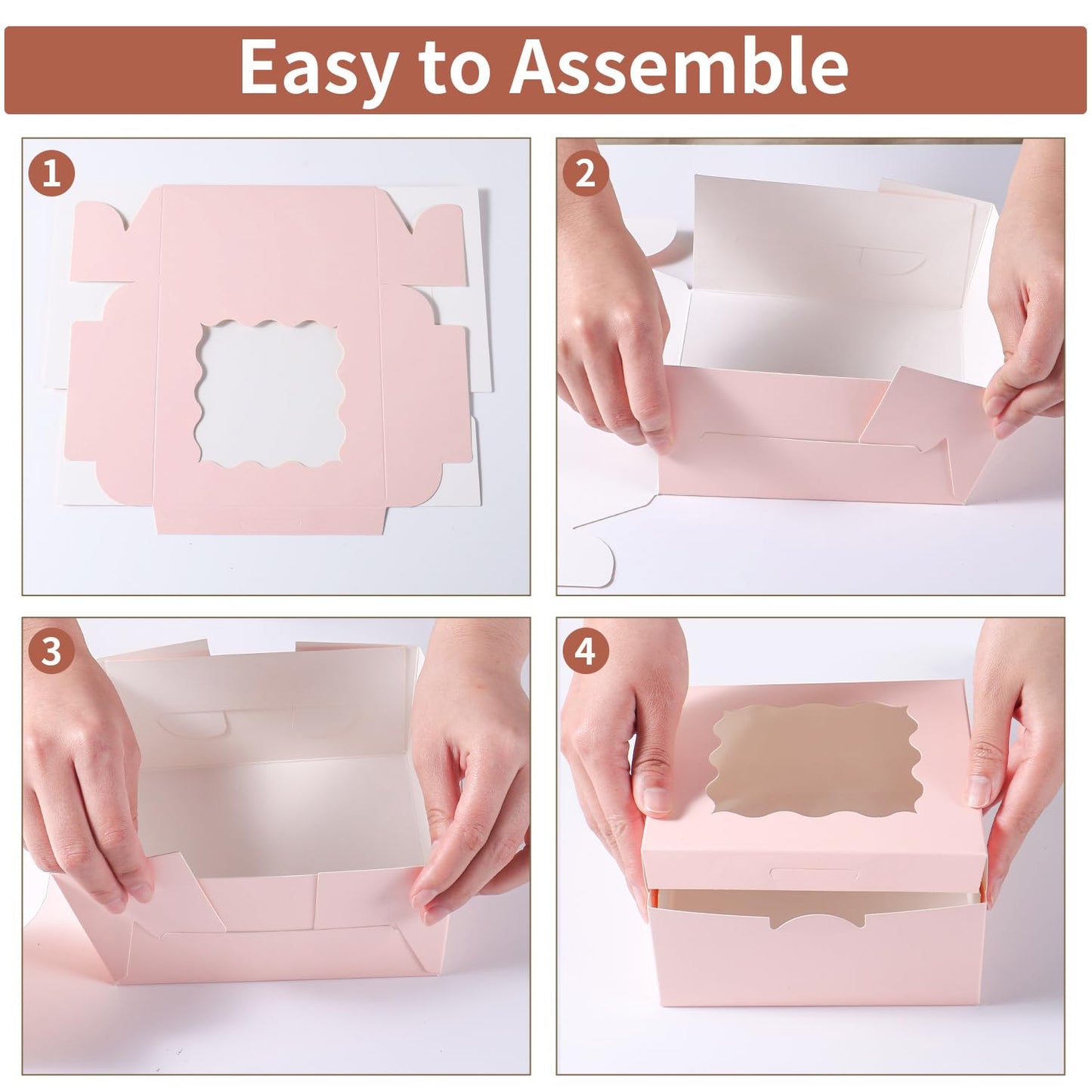 Easy to Assemble

1

2

3

4