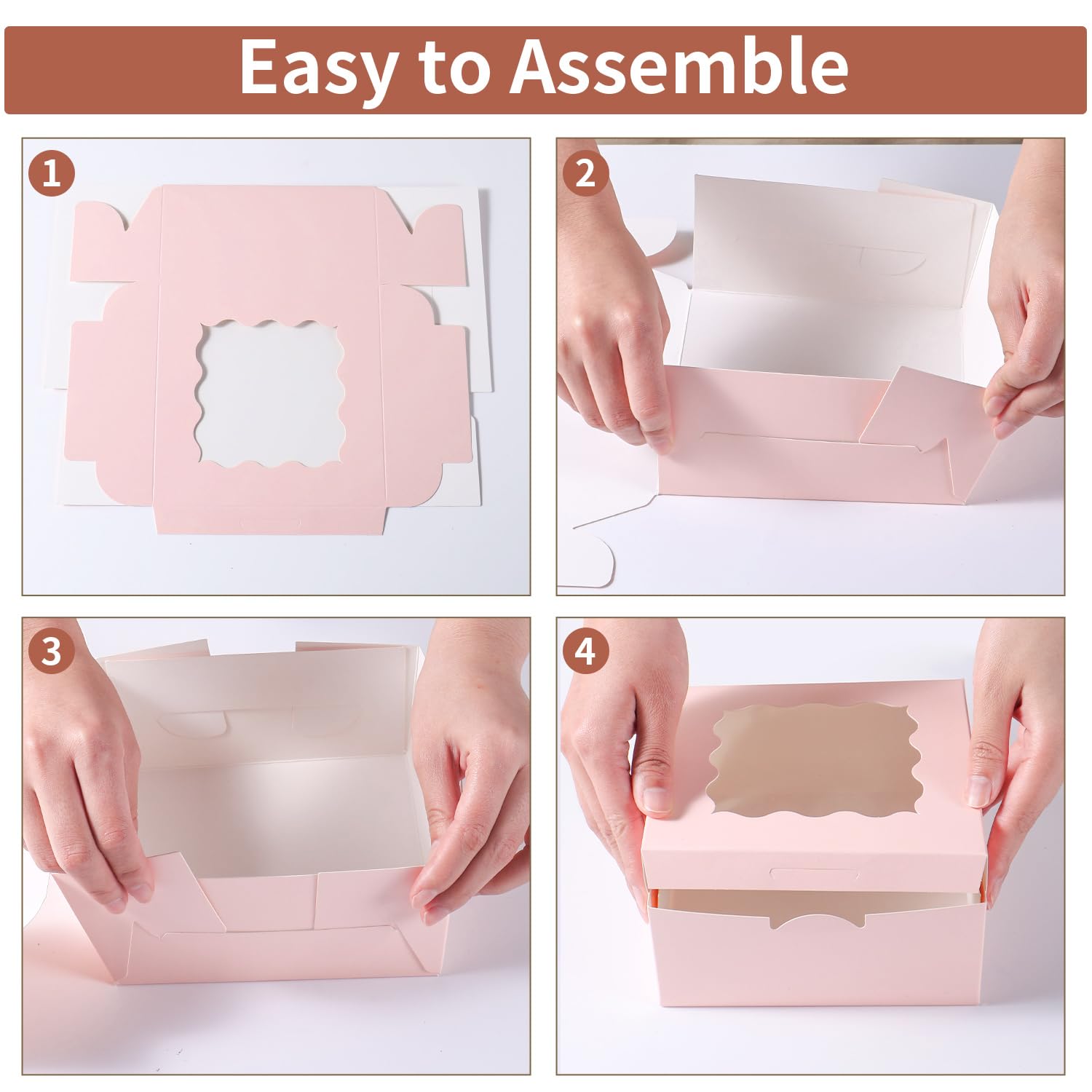 Easy to Assemble

1

2

3

4