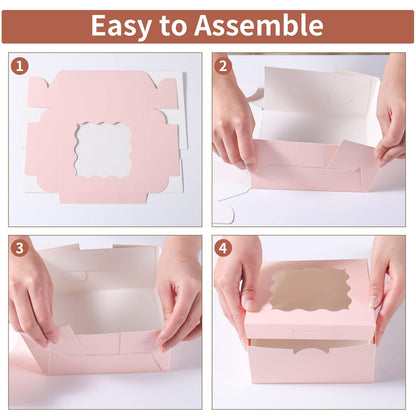 Easy to Assemble

1

2

3

4