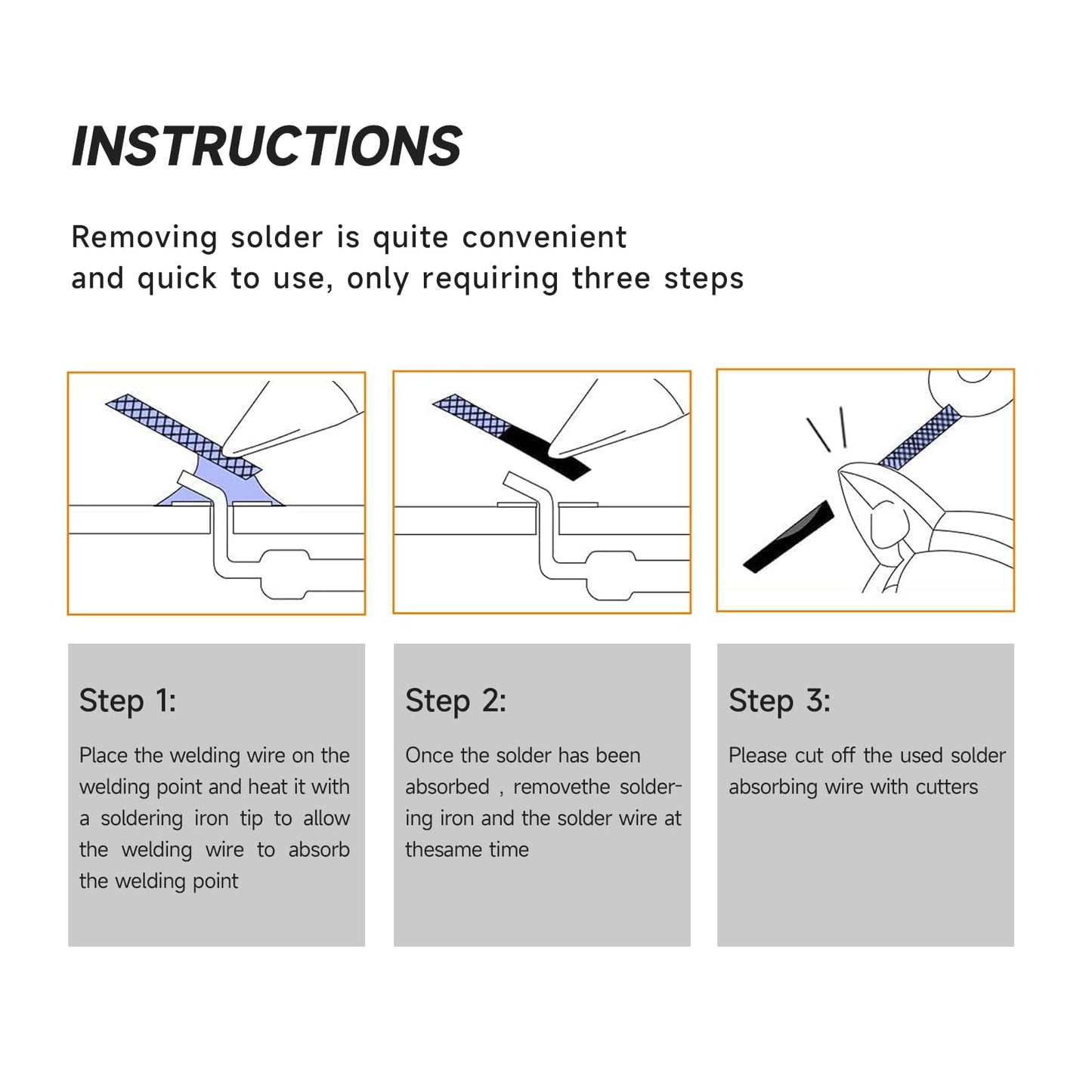 INSTRUCTIONS

Removing solder is quite convenient and quick to use, only requiring three steps

Step 1:

Place the welding wire on the welding point and heat it with a soldering iron tip to allow the welding wire to absorb the welding point

Step 2:

Once the solder has been absorbed , removethe soldering iron and the solder wire at thesame time

Step 3:

Please cut off the used solder absorbing wire with cutters