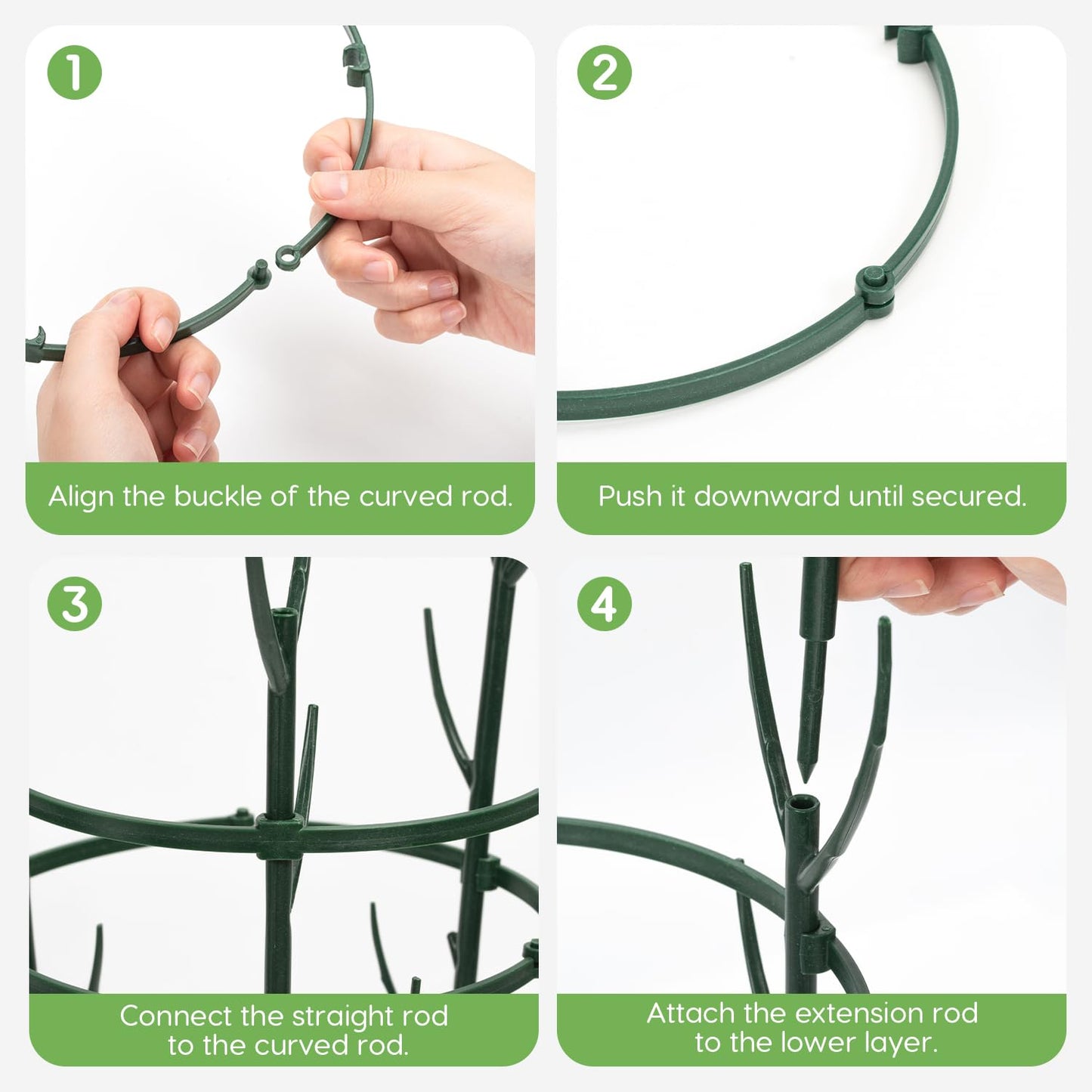 1

Align the buckle of the curved rod.

2

Push it downward until secured.

3

Connect the straight rod to the curved rod.

4

Attach the extension rod to the lower layer.