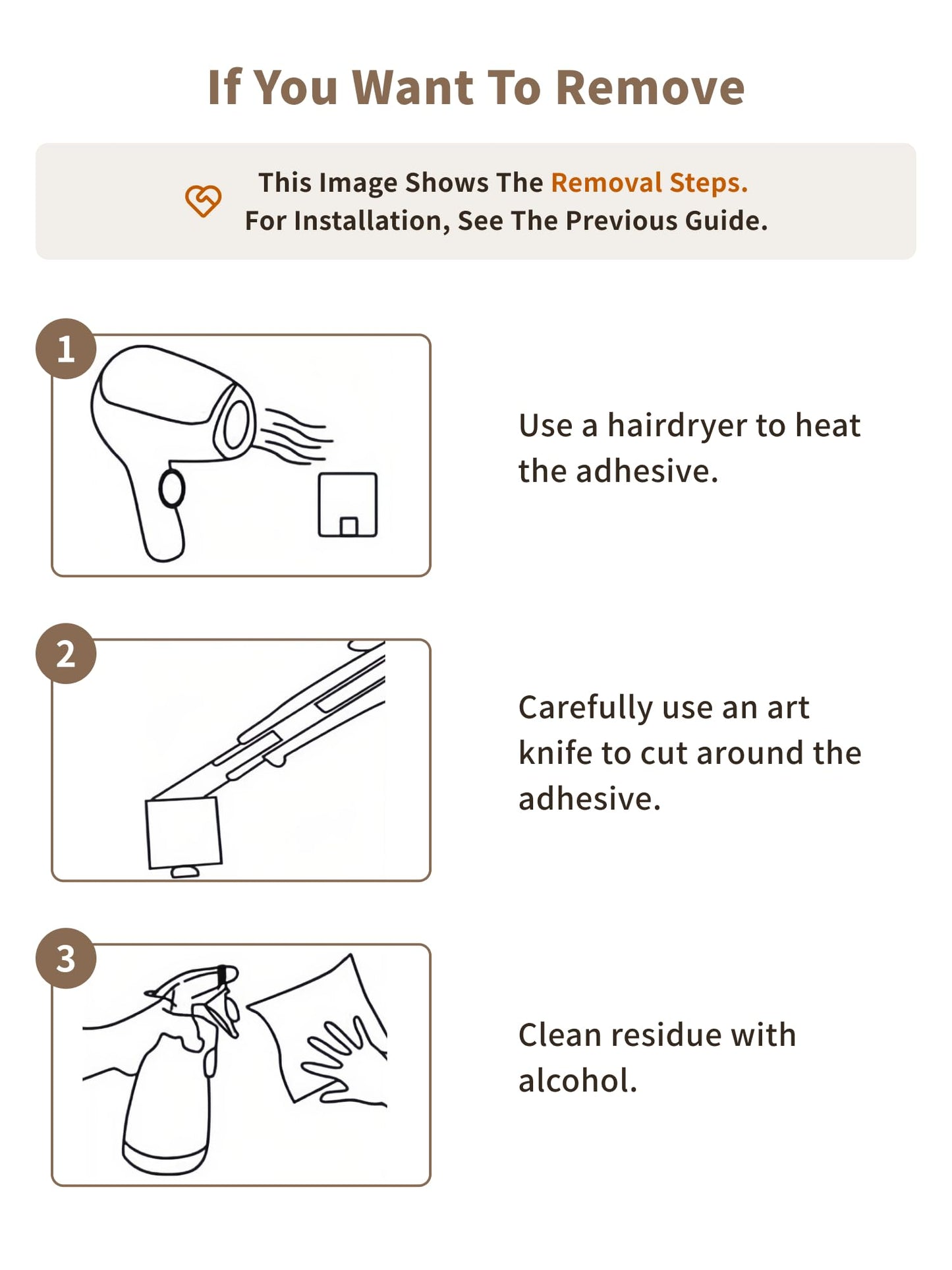 If You Want To Remove

This Image Shows The Removal Steps.
For Installation, See The Previous Guide.

1

Use a hairdryer to heat the adhesive.

2

Carefully use an art knife to cut around the adhesive.

3

Clean residue with alcohol.