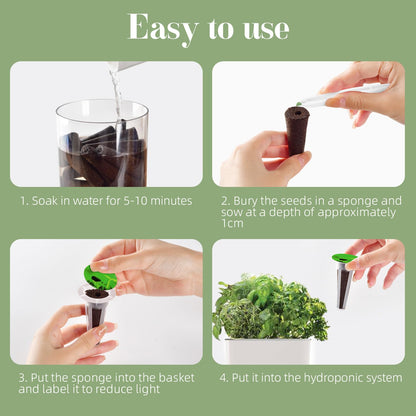 Easy to use

1. Soak in water for 5-10 minutes

2. Bury the seeds in a sponge and sow at a depth of approximately 1cm

3. Put the sponge into the basket and label it to reduce light

4. Put it into the hydroponic system