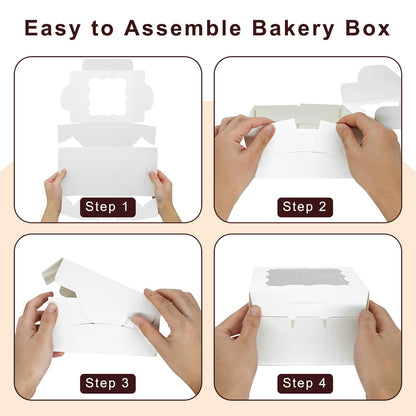 Easy to Assemble Bakery Box

Step 1

Step 2

Step 3

Step 4