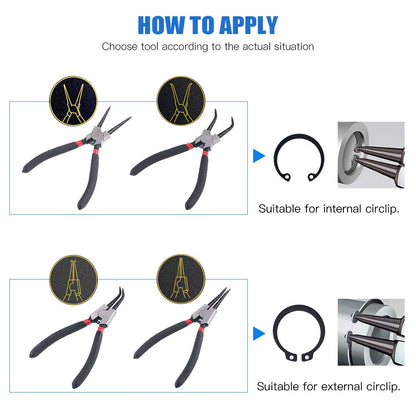 HOW TO APPLY
Choose tool according to the actual situation

Suitable for internal circlip.

Suitable for external circlip.