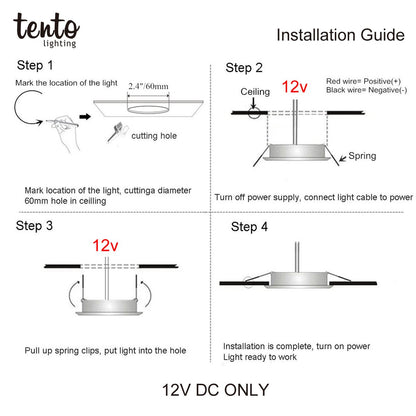 tento
lighting

Installation Guide

Step 1

Mark the location of the light

2.4"/60mm

cutting hole

Mark location of the light, cuttinga diameter 60mm hole in ceilling

Step 2

Ceiling

12v

Red wire= Positive(+)
Black wire= Negative(-)

Spring

Turn off power supply, connect light cable to power

Step 3

12v

Pull up spring clips, put light into the hole

Step 4

Installation is complete, turn on power
Light ready to work

12V DC ONLY