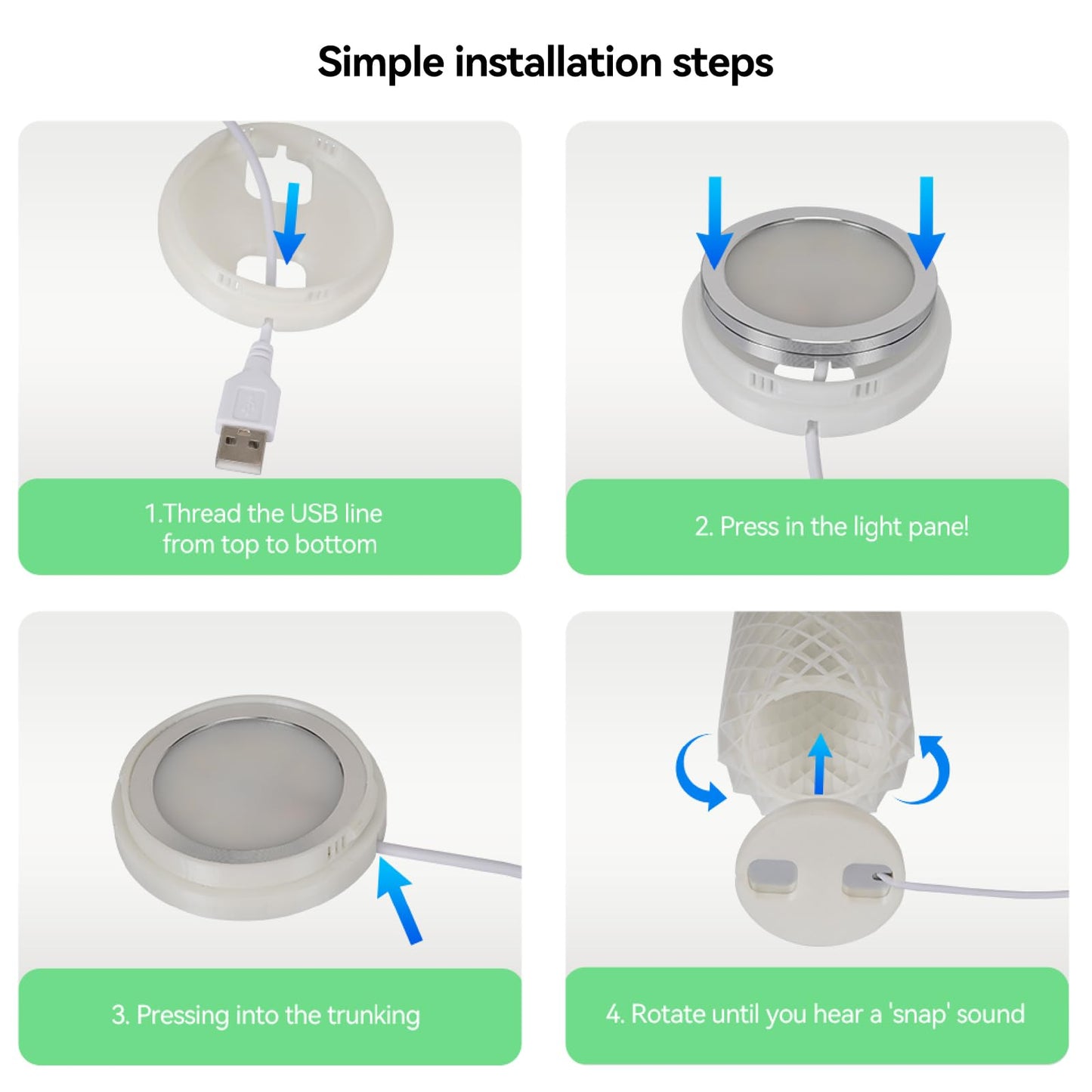 Simple installation steps

1.Thread the USB line from top to bottom

2. Press in the light pane!

3. Pressing into the trunking

4. Rotate until you hear a 'snap' sound