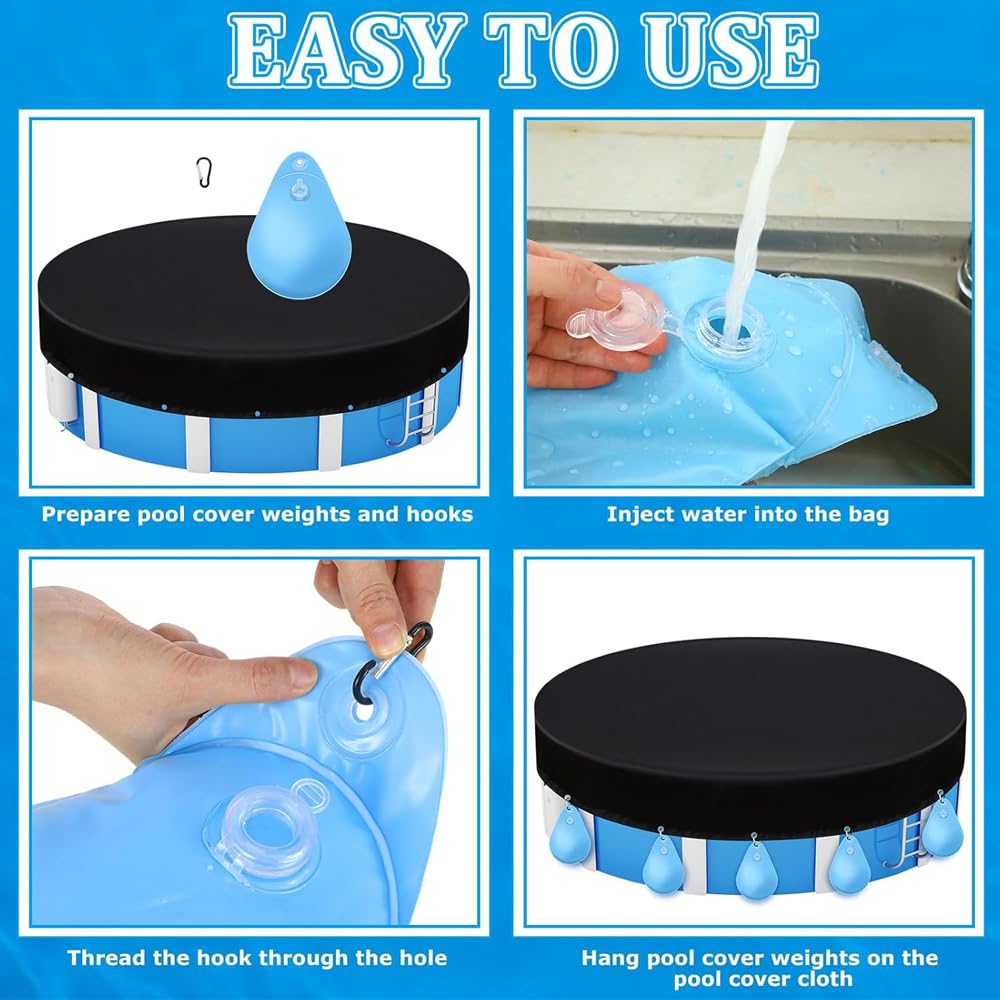 EASY TO USE

Prepare pool cover weights and hooks

Inject water into the bag

Thread the hook through the hole

Hang pool cover weights on the pool cover cloth