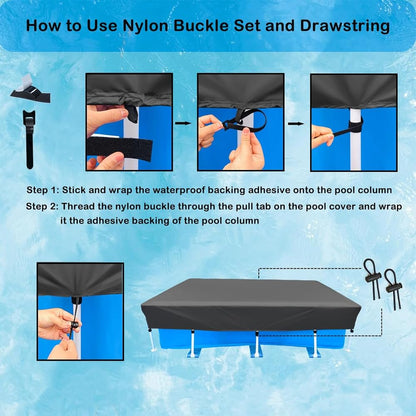 How to Use Nylon Buckle Set and Drawstring

Step 1: Stick and wrap the waterproof backing adhesive onto the pool column

Step 2: Thread the nylon buckle through the pull tab on the pool cover and wrap it the adhesive backing of the pool column