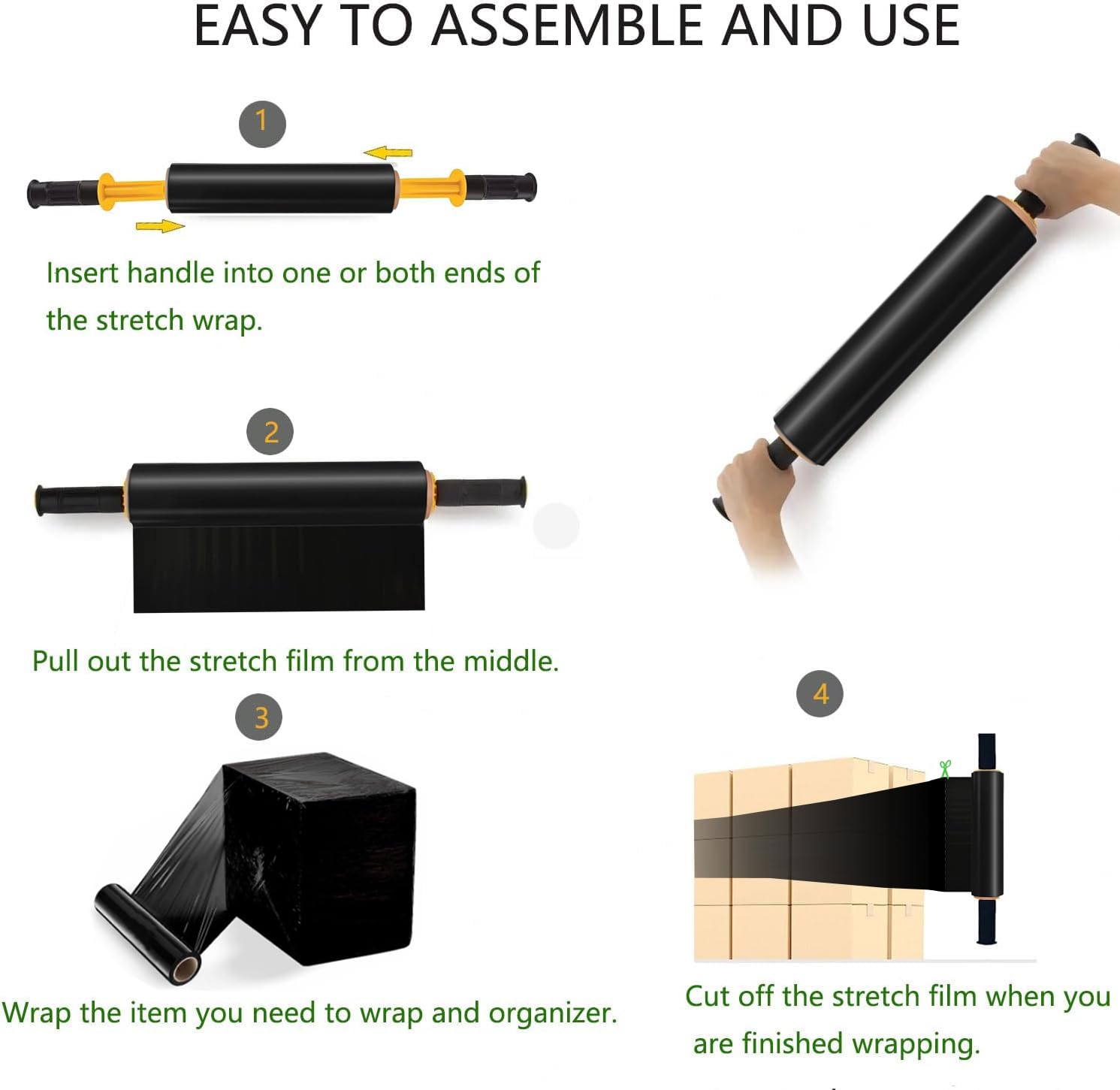 EASY TO ASSEMBLE AND USE

1

Insert handle into one or both ends of the stretch wrap.

2

Pull out the stretch film from the middle.

3

Wrap the item you need to wrap and organizer.

4

Cut off the stretch film when you are finished wrapping.