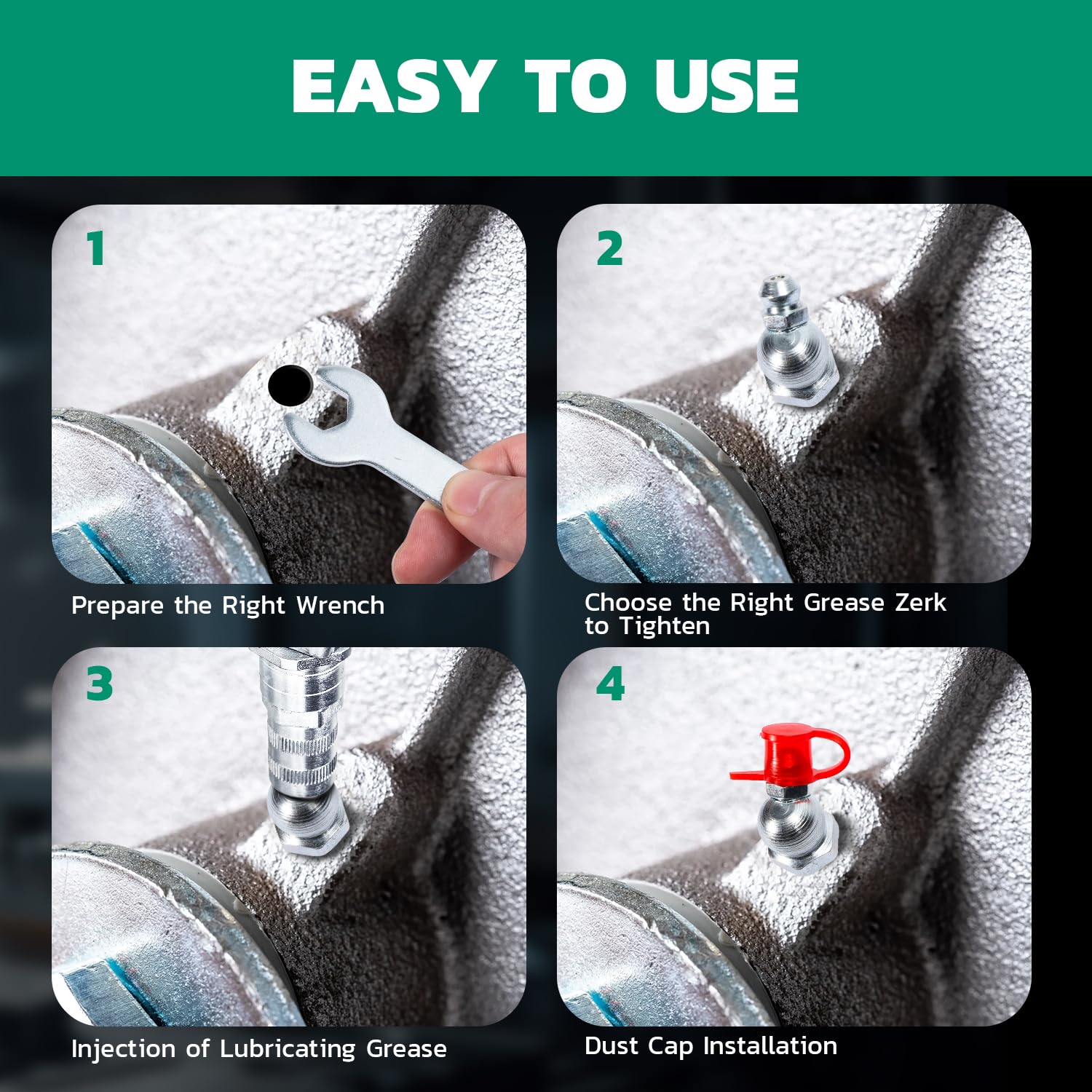 EASY TO USE

1

Prepare the Right Wrench

2

Choose the Right Grease Zerk to Tighten

3

Injection of Lubricating Grease

4

Dust Cap Installation