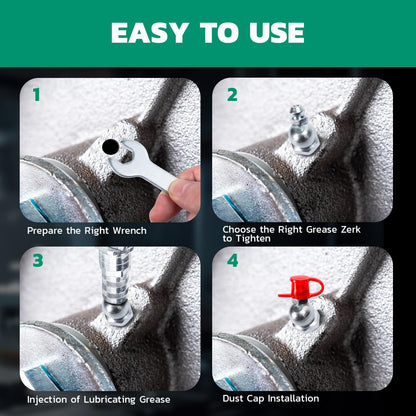 EASY TO USE

1

Prepare the Right Wrench

2

Choose the Right Grease Zerk to Tighten

3

Injection of Lubricating Grease

4

Dust Cap Installation