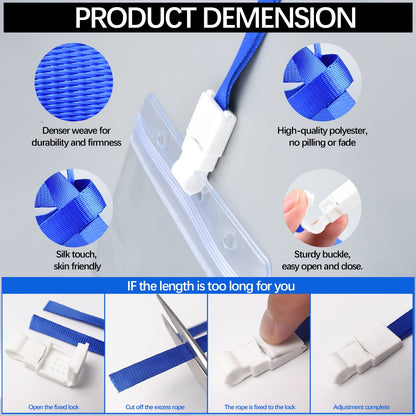 PRODUCT DEMENSION

Denser weave for durability and firmness

High-quality polyester, no pilling or fade

Silk touch, skin friendly

Sturdy buckle, easy open and close.

IF the length is too long for you

Open the fixed lock

Cut off the excess rope

The rope is fixed to the lock

Adjustment complete