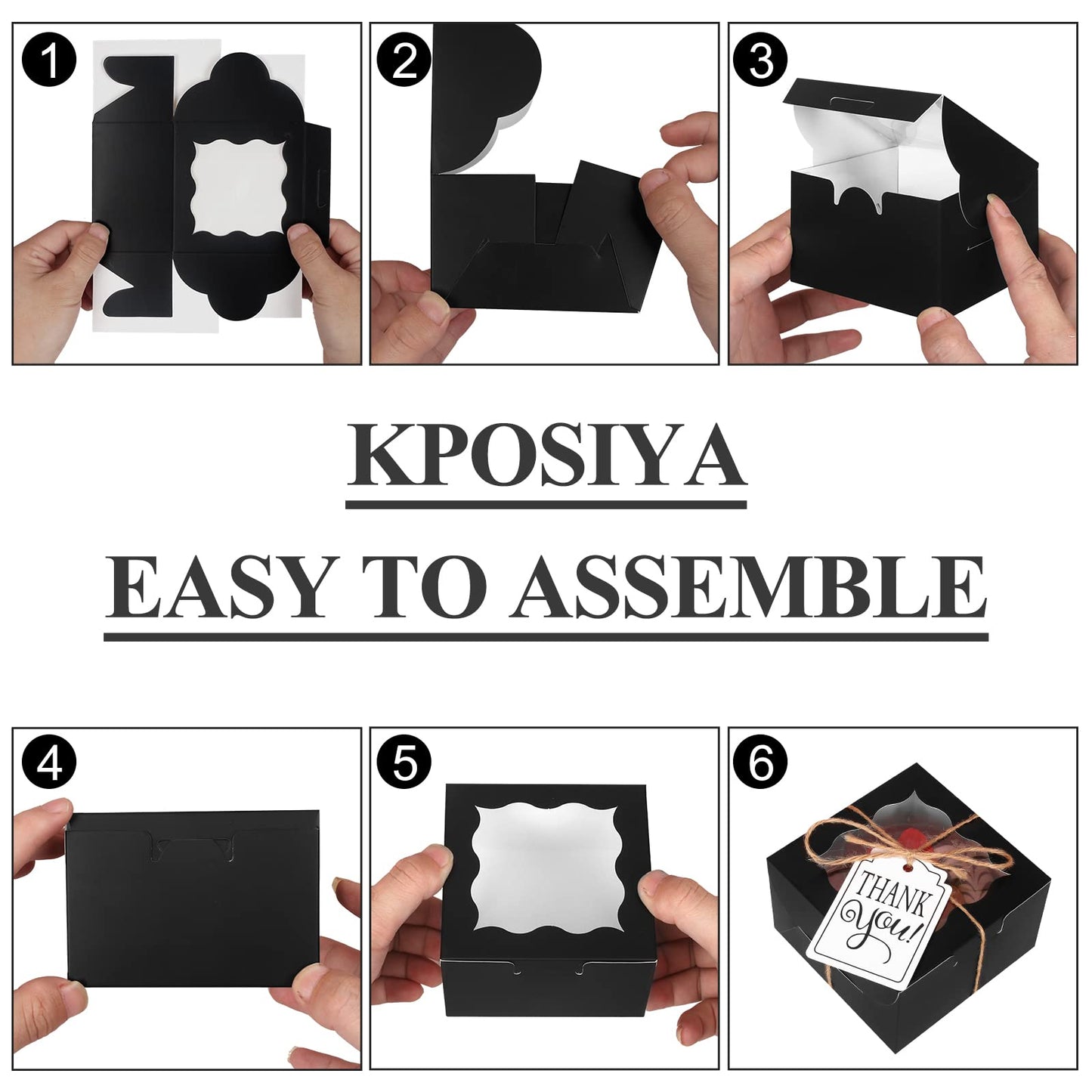 1

2

3

KPOSIYA

EASY TO ASSEMBLE

4

5

6

THANK you!