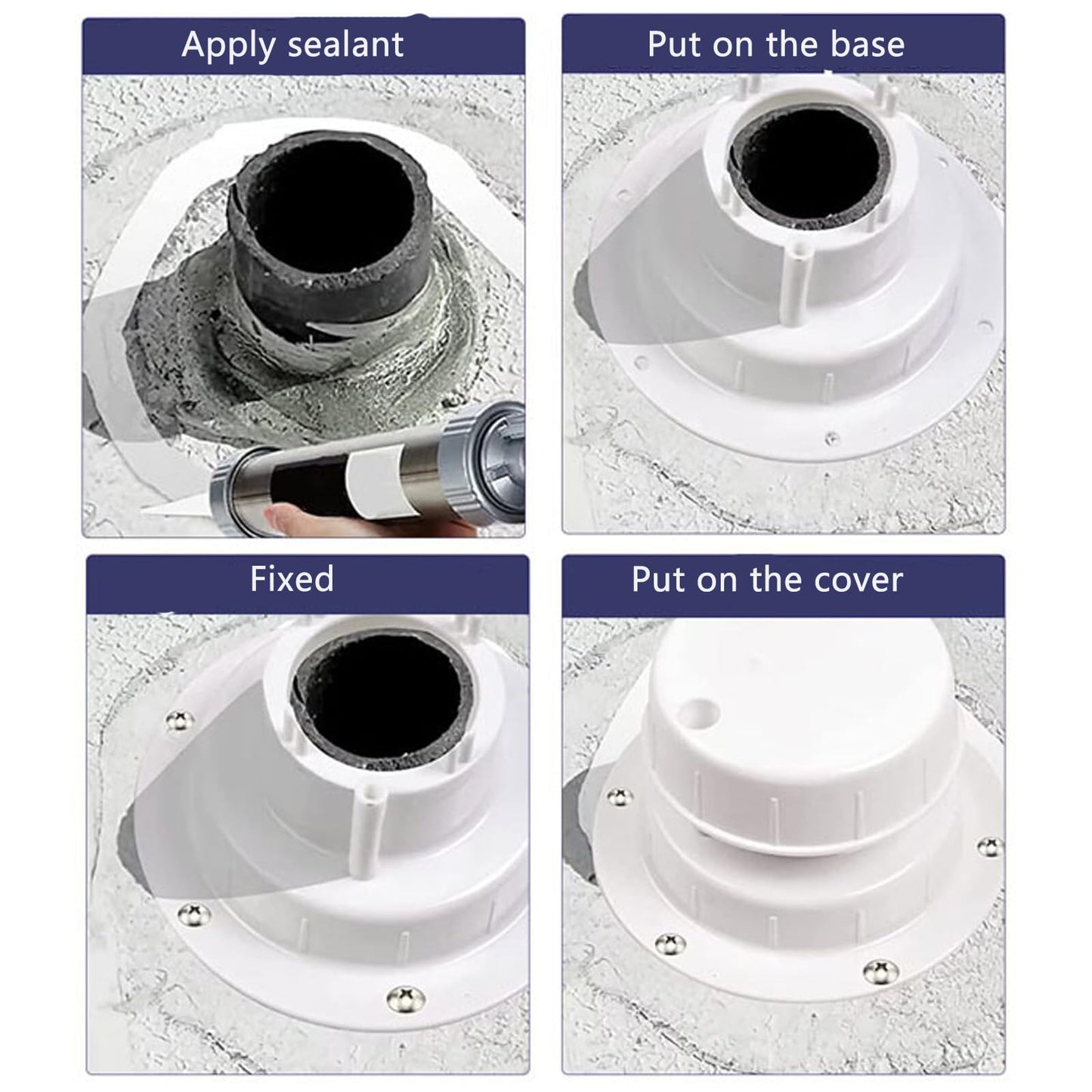 Apply sealant

Put on the base

Fixed

Put on the cover