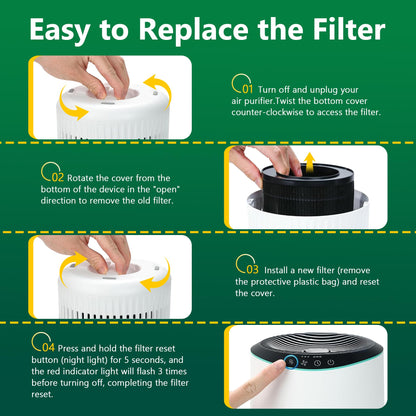 Easy to Replace the Filter

01 Turn off and unplug your air purifier.Twist the bottom cover counter-clockwise to access the filter.

02 Rotate the cover from the bottom of the device in the "open" direction to remove the old filter.

03 Install a new filter (remove the protective plastic bag) and reset the cover.

04 Press and hold the filter reset button (night light) for 5 seconds, and the red indicator light will flash 3 times before turning off, completing the filter reset.