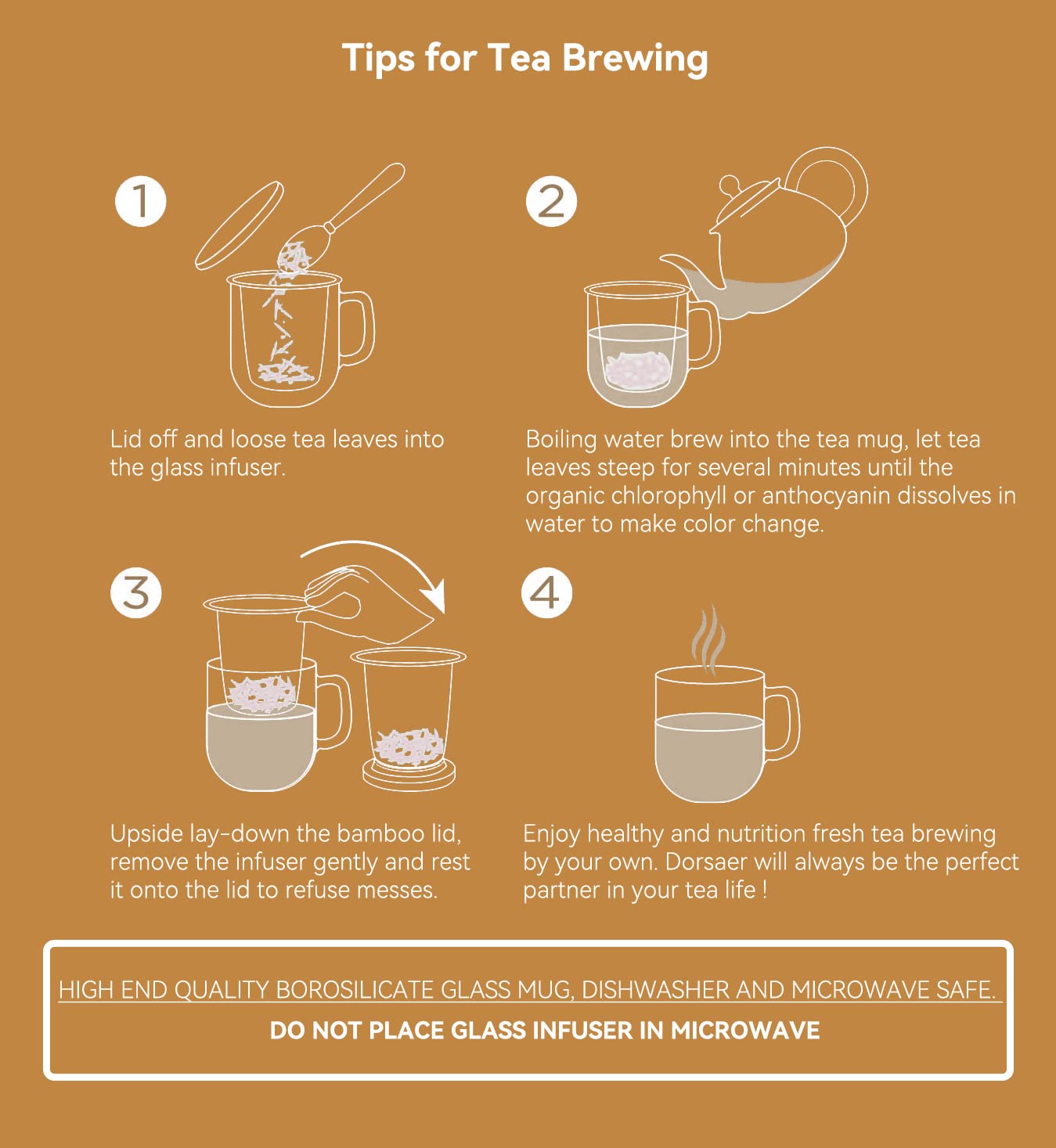 Tips for Tea Brewing

1

Lid off and loose tea leaves into the glass infuser.

2

Boiling water brew into the tea mug, let tea leaves steep for several minutes until the organic chlorophyll or anthocyanin dissolves in water to make color change.

3

Upside lay-down the bamboo lid, remove the infuser gently and rest it onto the lid to refuse messes.

4

Enjoy healthy and nutrition fresh tea brewing by your own. Dorsaer will always be the perfect partner in your tea life !

HIGH END QUALITY BOROSILICATE GLASS MUG, DISHWASHER AND MICROWAVE SAFE.

DO NOT PLACE GLASS INFUSER IN MICROWAVE