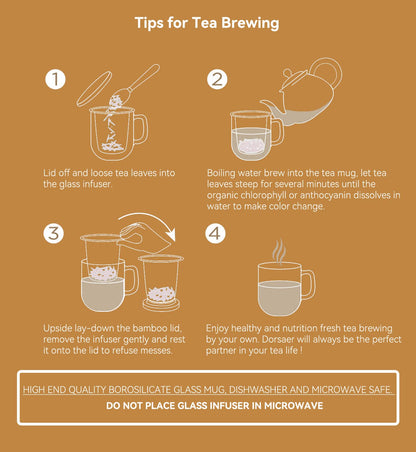 Tips for Tea Brewing

1

Lid off and loose tea leaves into the glass infuser.

2

Boiling water brew into the tea mug, let tea leaves steep for several minutes until the organic chlorophyll or anthocyanin dissolves in water to make color change.

3

Upside lay-down the bamboo lid, remove the infuser gently and rest it onto the lid to refuse messes.

4

Enjoy healthy and nutrition fresh tea brewing by your own. Dorsaer will always be the perfect partner in your tea life !

HIGH END QUALITY BOROSILICATE GLASS MUG, DISHWASHER AND MICROWAVE SAFE.

DO NOT PLACE GLASS INFUSER IN MICROWAVE