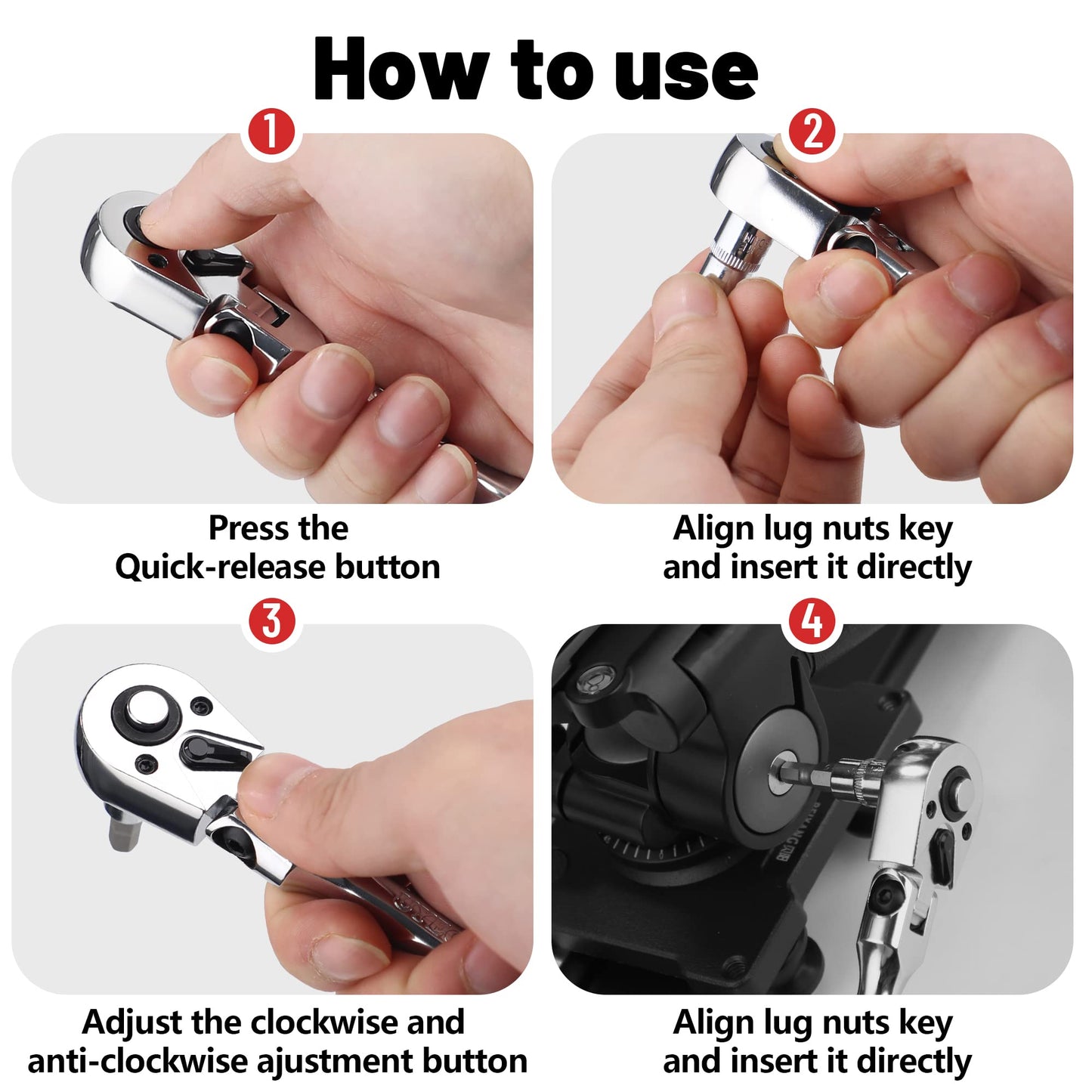 How to use

1

Press the Quick-release button

2

Align lug nuts key and insert it directly

3

Adjust the clockwise and anti-clockwise ajustment button

4

Align lug nuts key and insert it directly