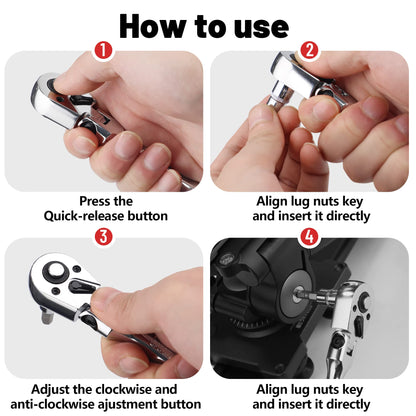 How to use

1

Press the Quick-release button

2

Align lug nuts key and insert it directly

3

Adjust the clockwise and anti-clockwise ajustment button

4

Align lug nuts key and insert it directly