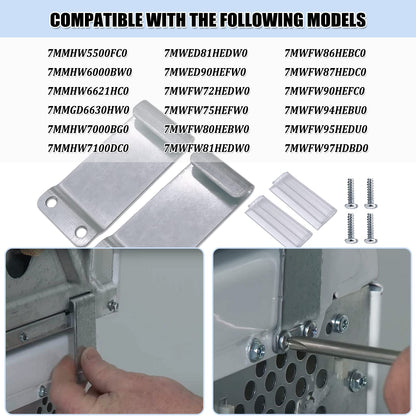 COMPATIBLE WITH THE FOLLOWING MODELS

7MMHW5500FC0
7MMHW6000BW0
7MMHW6621HC0
7MMGD6630HW0
7MMHW7000BG0
7MMHW7100DC0

7MWED81HEDW0
7MWED90HEFW0
7MWFW72HEDW0
7MWFW75HEFW0
7MWFW80HEBW0
7MWFW81HEDW0

7MWFW86HEBC0
7MWFW87HEDC0
7MWFW90HEFC0
7MWFW94HEBU0
7MWFW95HEDU0
7MWFW97HDBD0