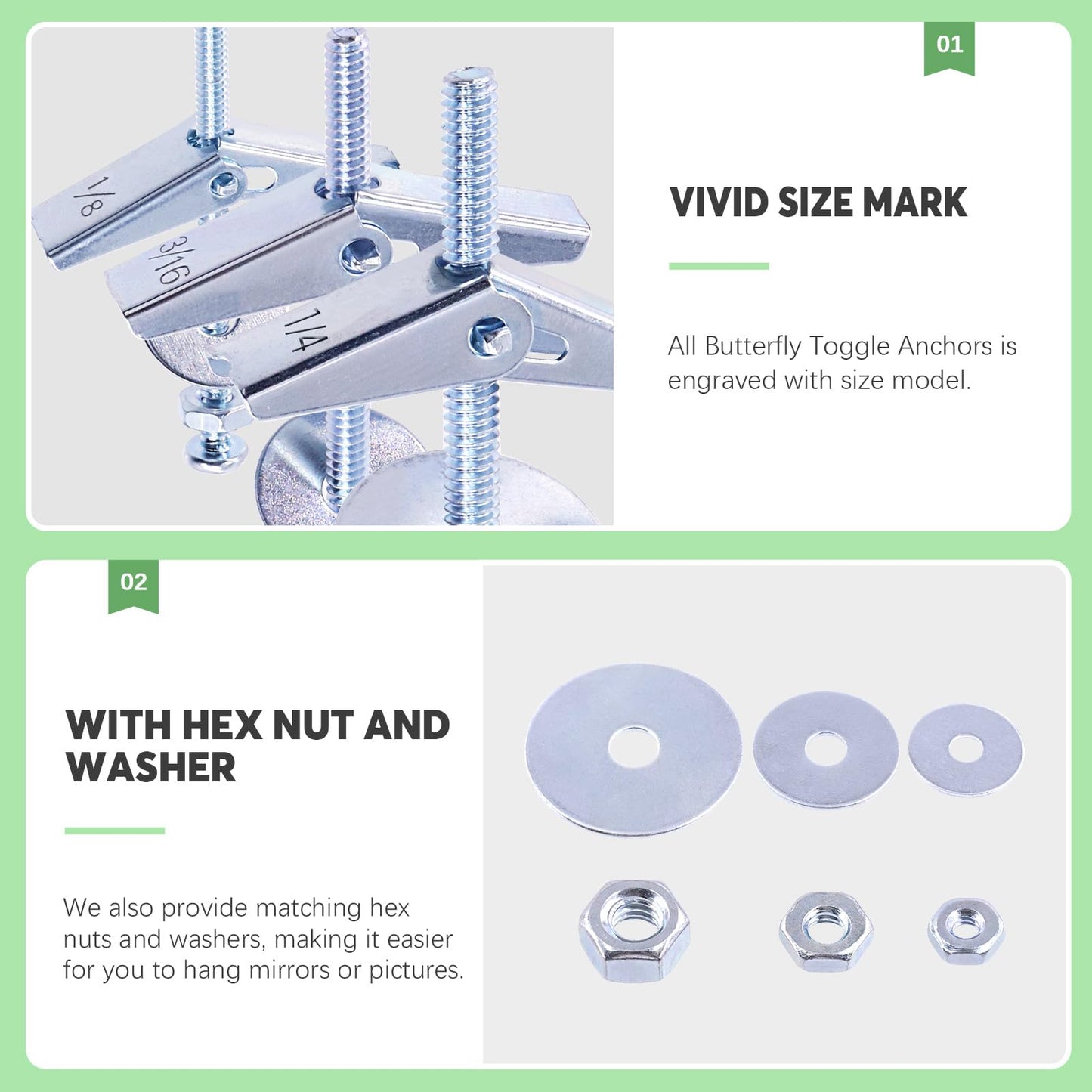 1/8

3/16

1/4

01

VIVID SIZE MARK

All Butterfly Toggle Anchors is engraved with size model.

02

WITH HEX NUT AND WASHER

We also provide matching hex nuts and washers, making it easier for you to hang mirrors or pictures.