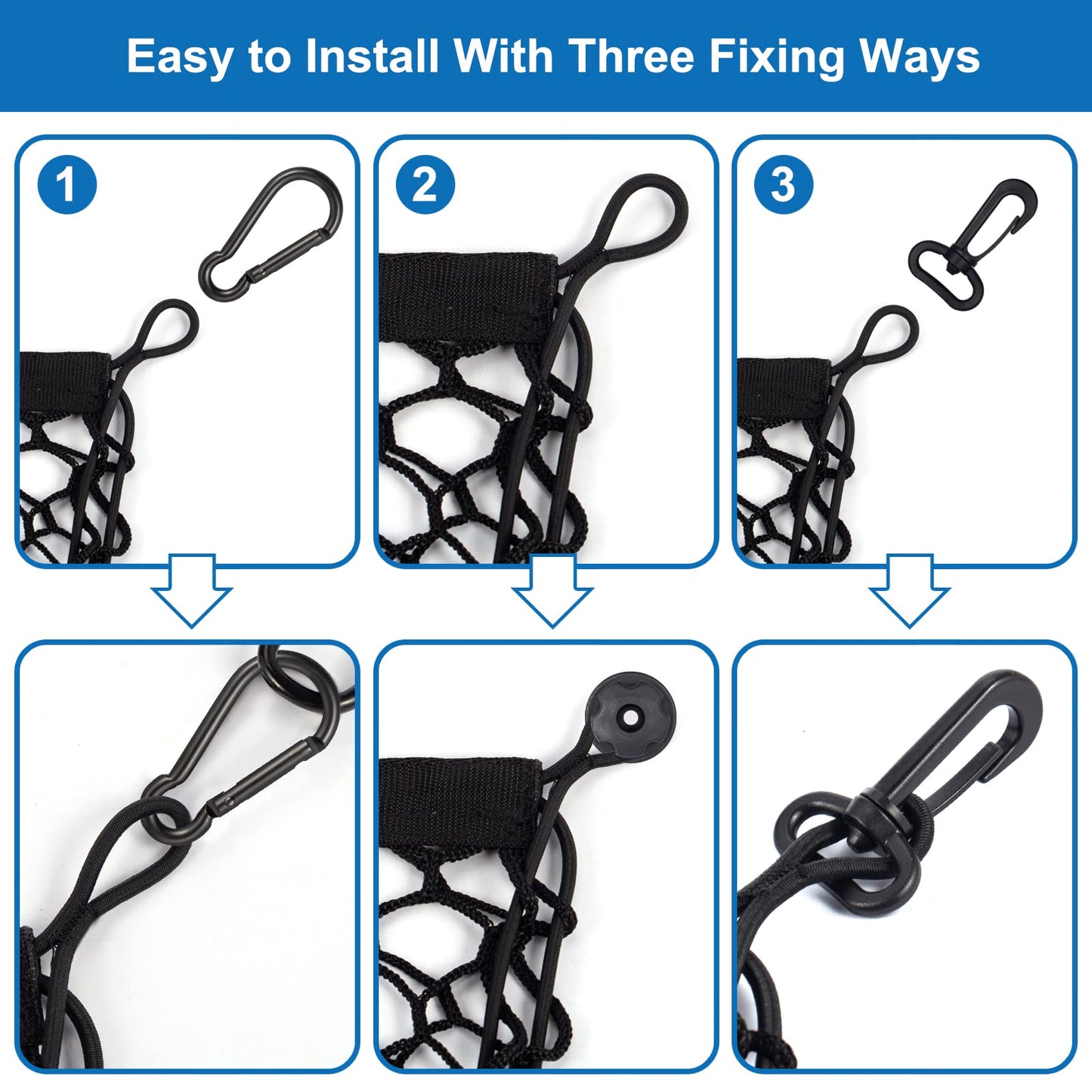 Easy to Install With Three Fixing Ways

1

2

3