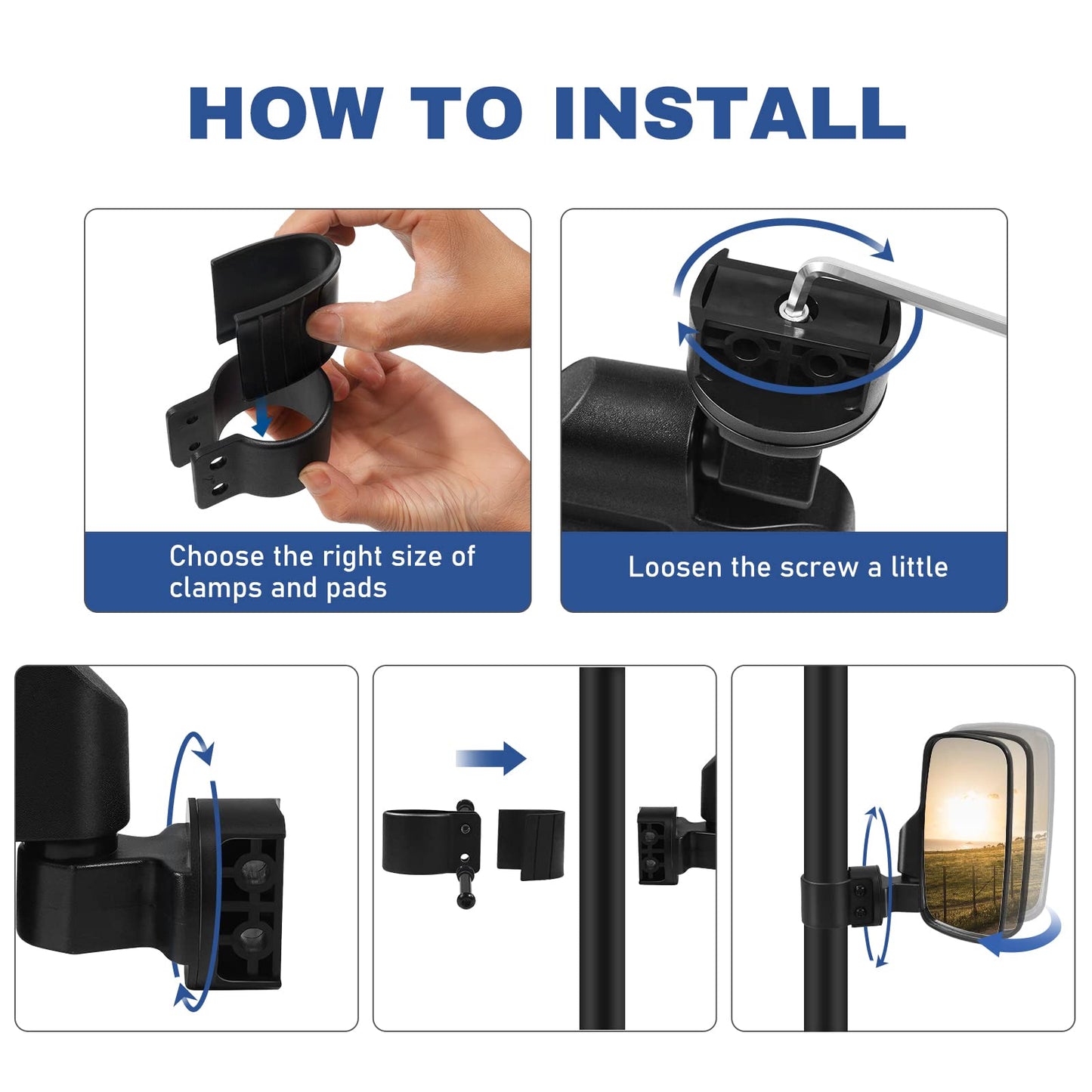 HOW TO INSTALL

Choose the right size of clamps and pads

Loosen the screw a little