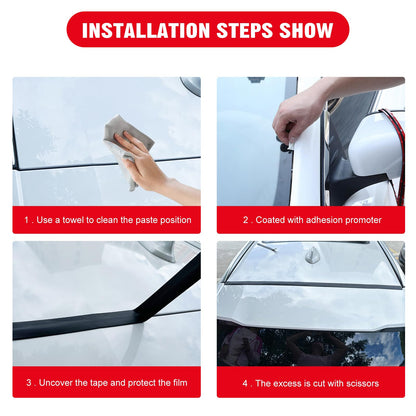 INSTALLATION STEPS SHOW

1 . Use a towel to clean the paste position

2 . Coated with adhesion promoter

3 . Uncover the tape and protect the film

4 . The excess is cut with scissors