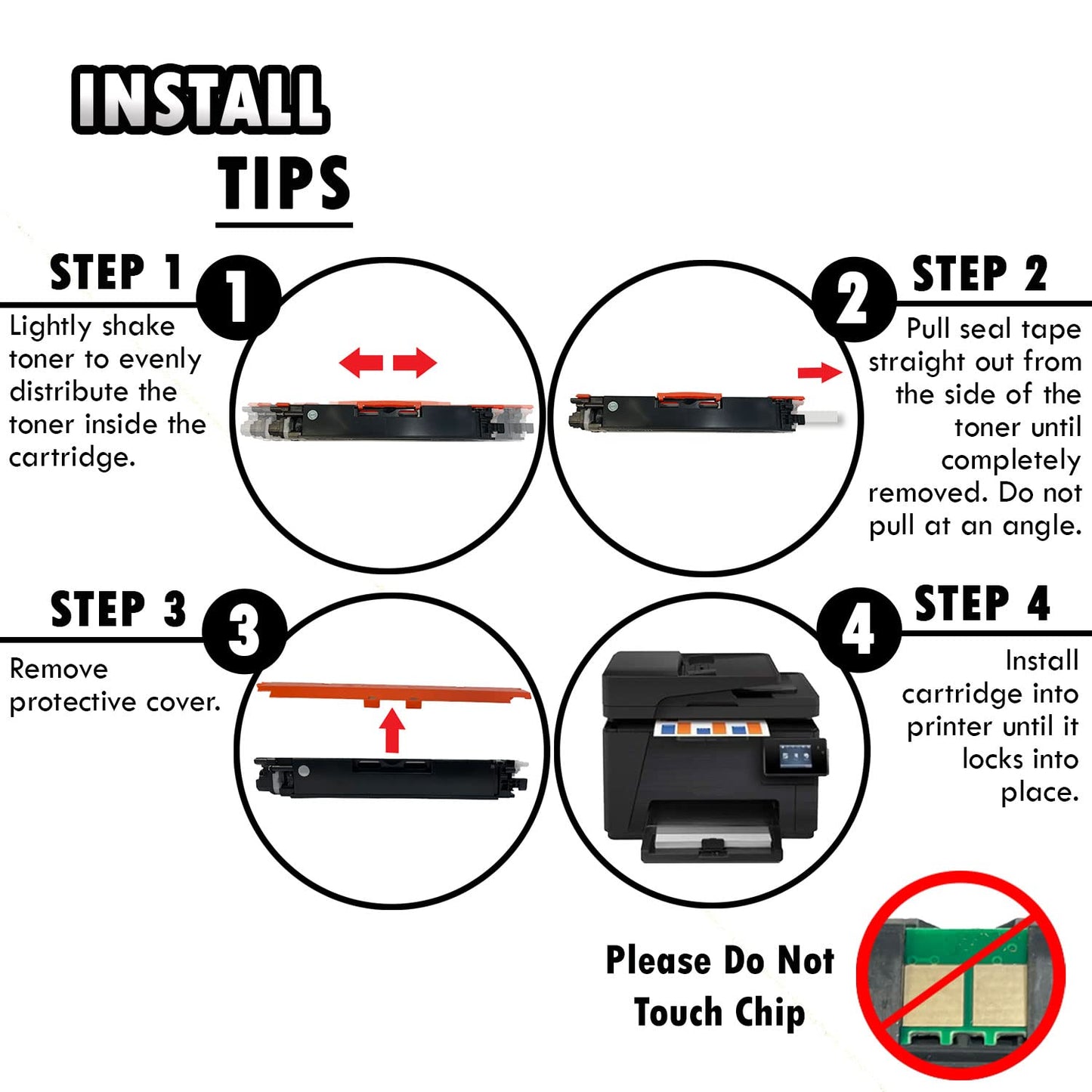 INSTALL
TIPS

STEP 1
1
Lightly shake toner to evenly distribute the toner inside the cartridge.

STEP 2
2
Pull seal tape straight out from the side of the toner until completely removed. Do not pull at an angle.

STEP 3
3
Remove protective cover.

STEP 4
4
Install cartridge into printer until it locks into place.

Please Do Not Touch Chip