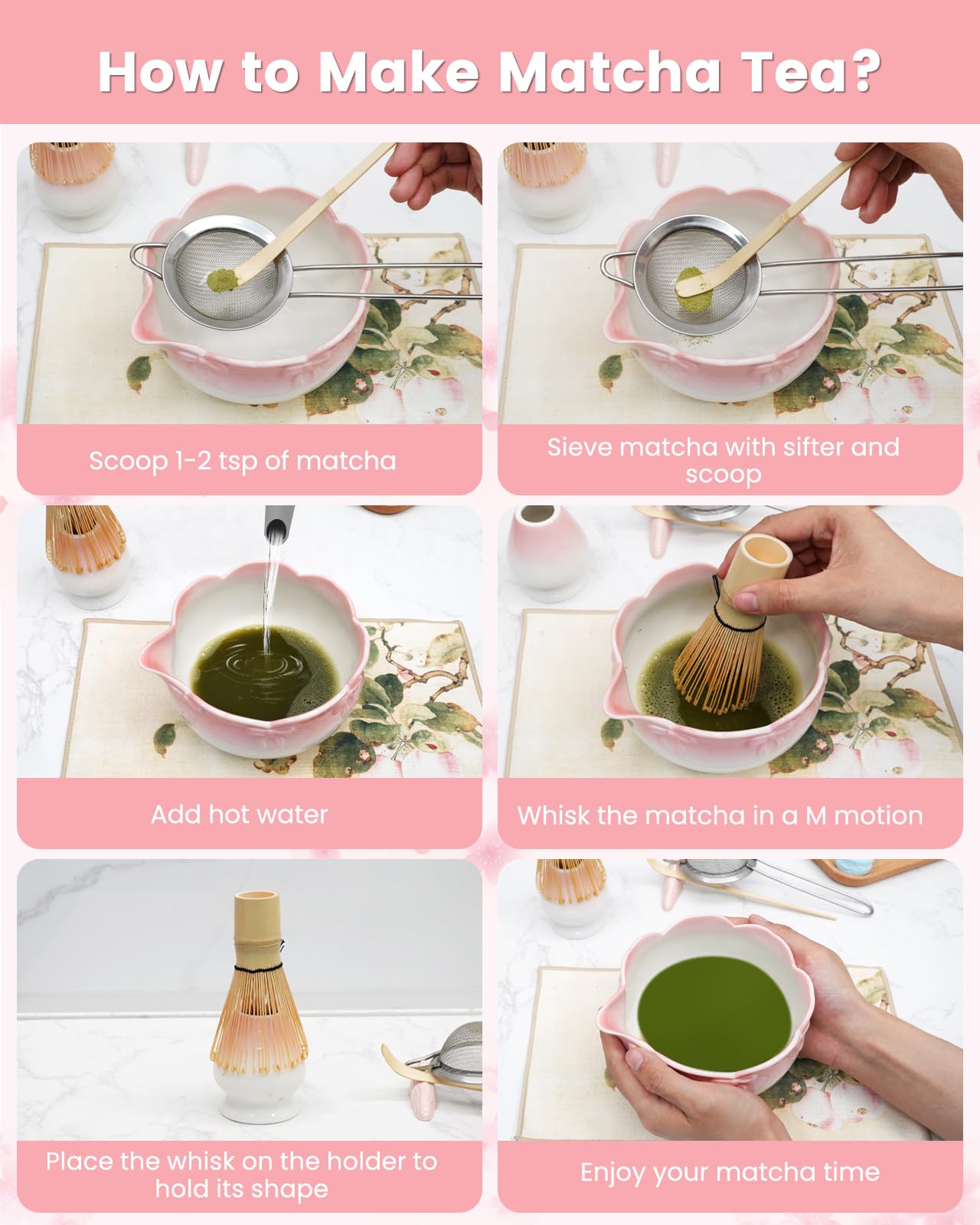 How to Make Matcha Tea?

Scoop 1-2 tsp of matcha

Sieve matcha with sifter and scoop

Add hot water

Whisk the matcha in a M motion

Place the whisk on the holder to hold its shape

Enjoy your matcha time