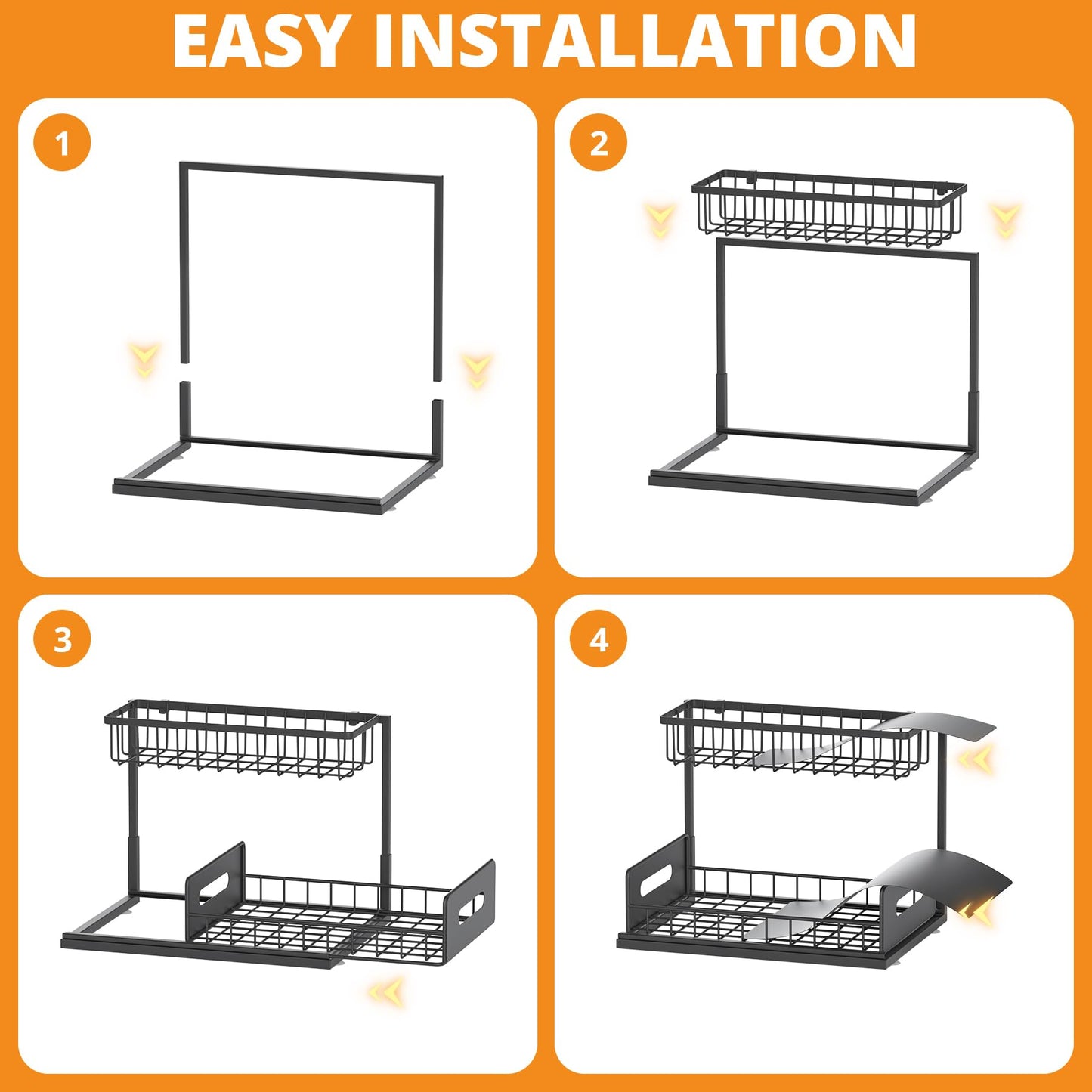 EASY INSTALLATION

1

2

3

4