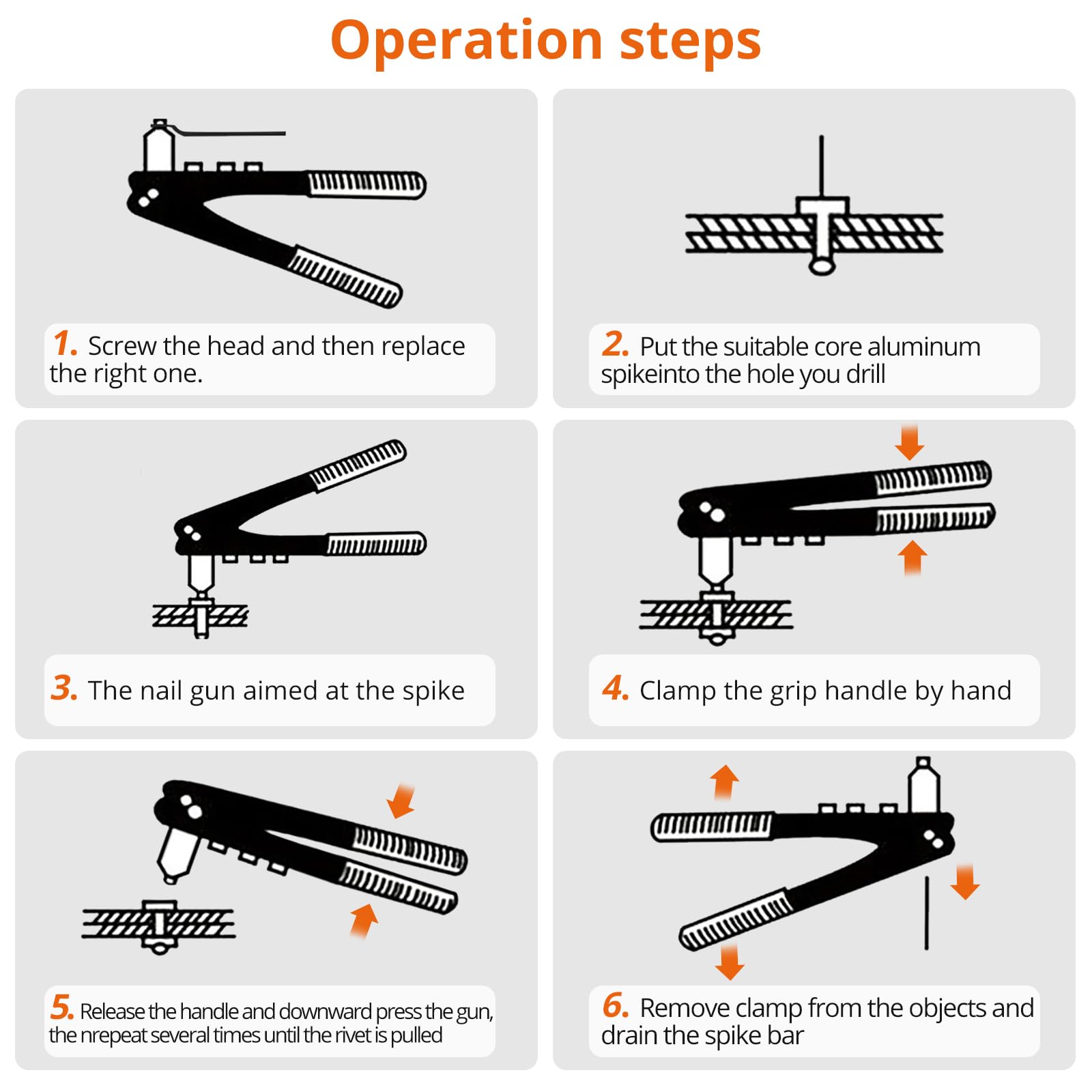 Operation steps

1. Screw the head and then replace the right one.

2. Put the suitable core aluminum spikeinto the hole you drill

3. The nail gun aimed at the spike

4. Clamp the grip handle by hand

5. Release the handle and downward press the gun, the nrepeat several times until the rivet is pulled

6. Remove clamp from the objects and drain the spike bar