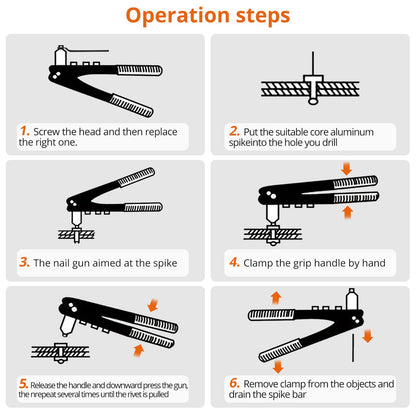 Operation steps

1. Screw the head and then replace the right one.

2. Put the suitable core aluminum spikeinto the hole you drill

3. The nail gun aimed at the spike

4. Clamp the grip handle by hand

5. Release the handle and downward press the gun, the nrepeat several times until the rivet is pulled

6. Remove clamp from the objects and drain the spike bar