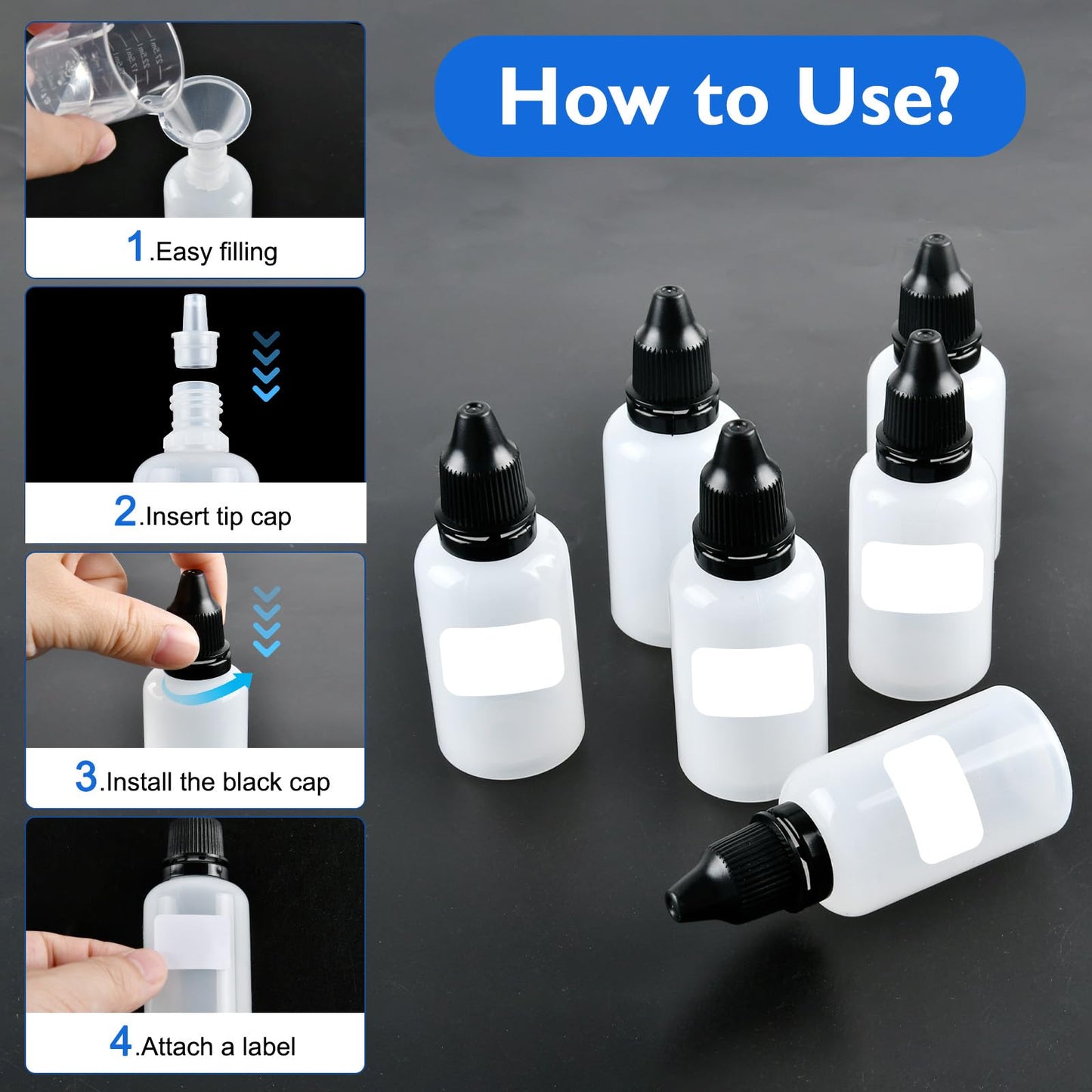 How to Use?

1.Easy filling

2.Insert tip cap

3.Install the black cap

4.Attach a label