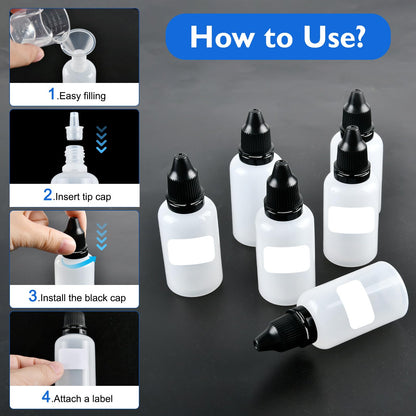 How to Use?

1.Easy filling

2.Insert tip cap

3.Install the black cap

4.Attach a label