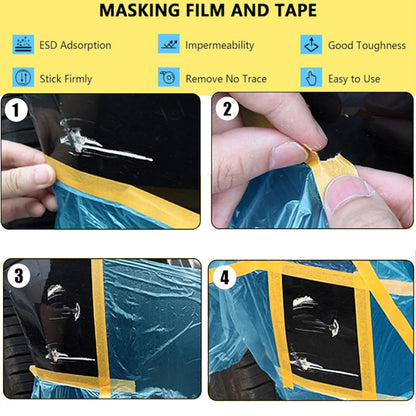 MASKING FILM AND TAPE

ESD Adsorption

Impermeability

Good Toughness

Stick Firmly

Remove No Trace

Easy to Use

1

2

3

4