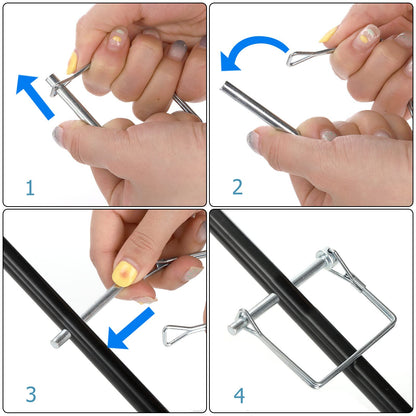 1

2

3

4