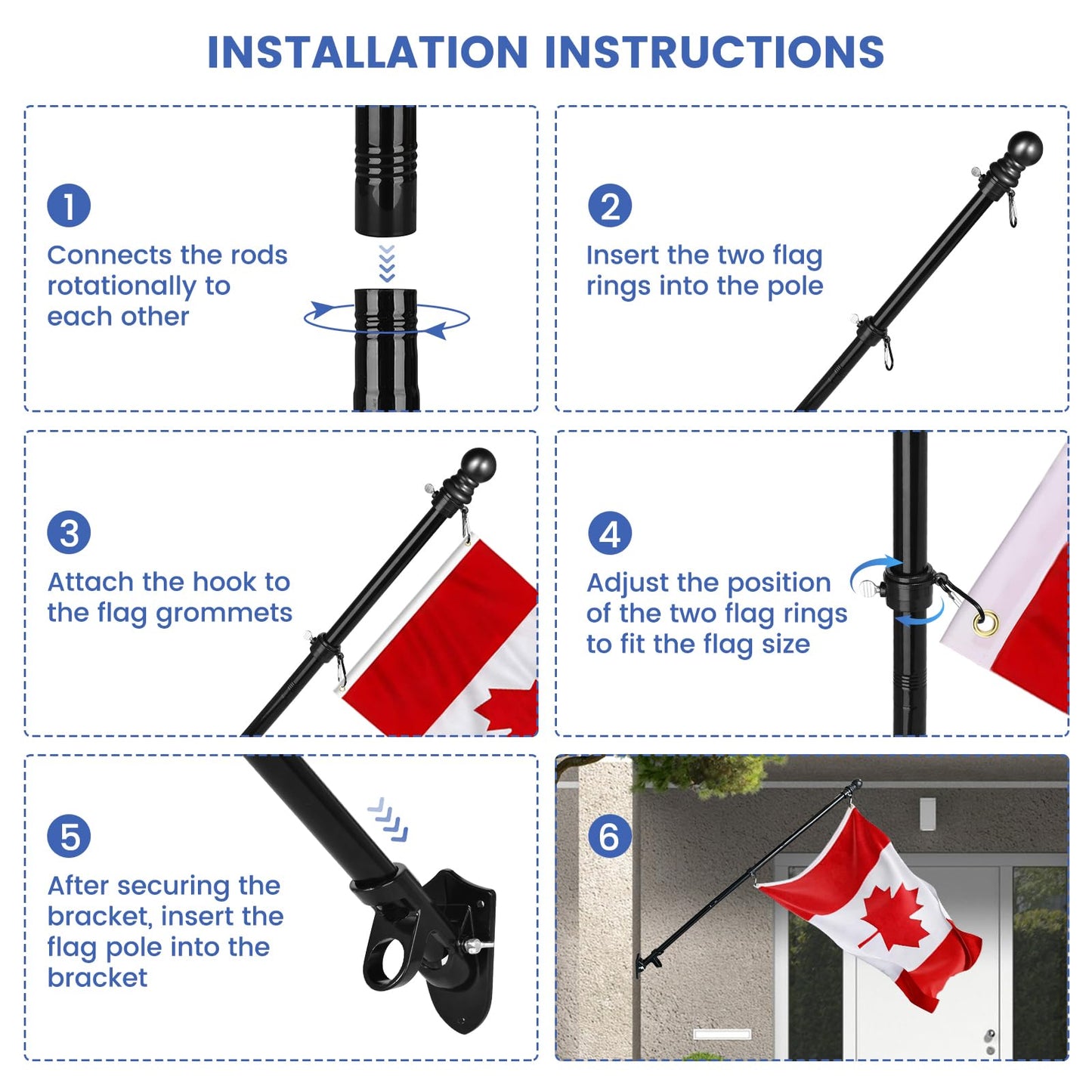 INSTALLATION INSTRUCTIONS

1
Connects the rods rotationally to each other

2
Insert the two flag rings into the pole

3
Attach the hook to the flag grommets

4
Adjust the position of the two flag rings to fit the flag size

5
After securing the bracket, insert the flag pole into the bracket

6