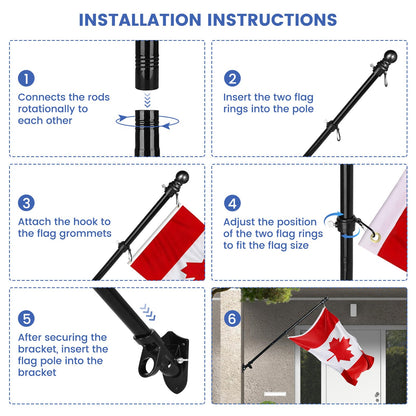 INSTALLATION INSTRUCTIONS

1
Connects the rods rotationally to each other

2
Insert the two flag rings into the pole

3
Attach the hook to the flag grommets

4
Adjust the position of the two flag rings to fit the flag size

5
After securing the bracket, insert the flag pole into the bracket

6