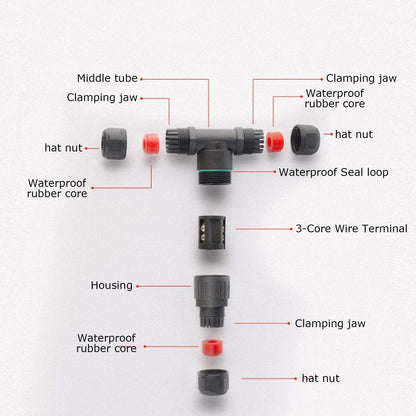 Middle tube

Clamping jaw

Clamping jaw

Waterproof rubber core

hat nut

hat nut

Waterproof rubber core

Waterproof Seal loop

3-Core Wire Terminal

Housing

Clamping jaw

Waterproof rubber core

hat nut