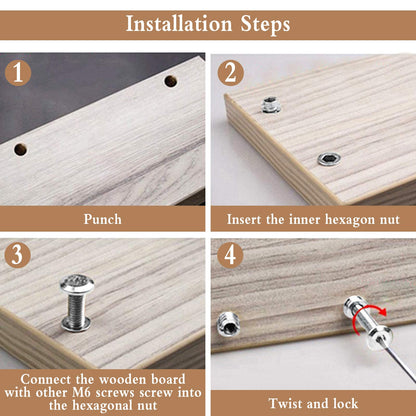 Installation Steps

1

Punch

2

Insert the inner hexagon nut

3

Connect the wooden board with other M6 screws screw into the hexagonal nut

4

Twist and lock