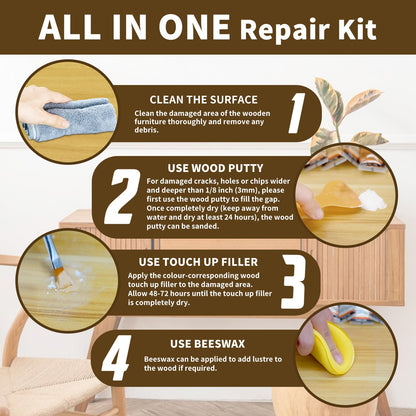 ALL IN ONE Repair Kit

CLEAN THE SURFACE

Clean the damaged area of the wooden furniture thoroughly and remove any debris.

1

2

USE WOOD PUTTY

For damaged cracks, holes or chips wider and deeper than 1/8 inch (3mm), please first use the wood putty to fill the gap. Once completely dry (keep away from water and dry at least 24 hours), the wood putty can be sanded.

USE TOUCH UP FILLER

Apply the colour-corresponding wood touch up filler to the damaged area. Allow 48-72 hours until the touch up filler is completely dry.

3

4

USE BEESWAX

Beeswax can be applied to add lustre to the wood if required.