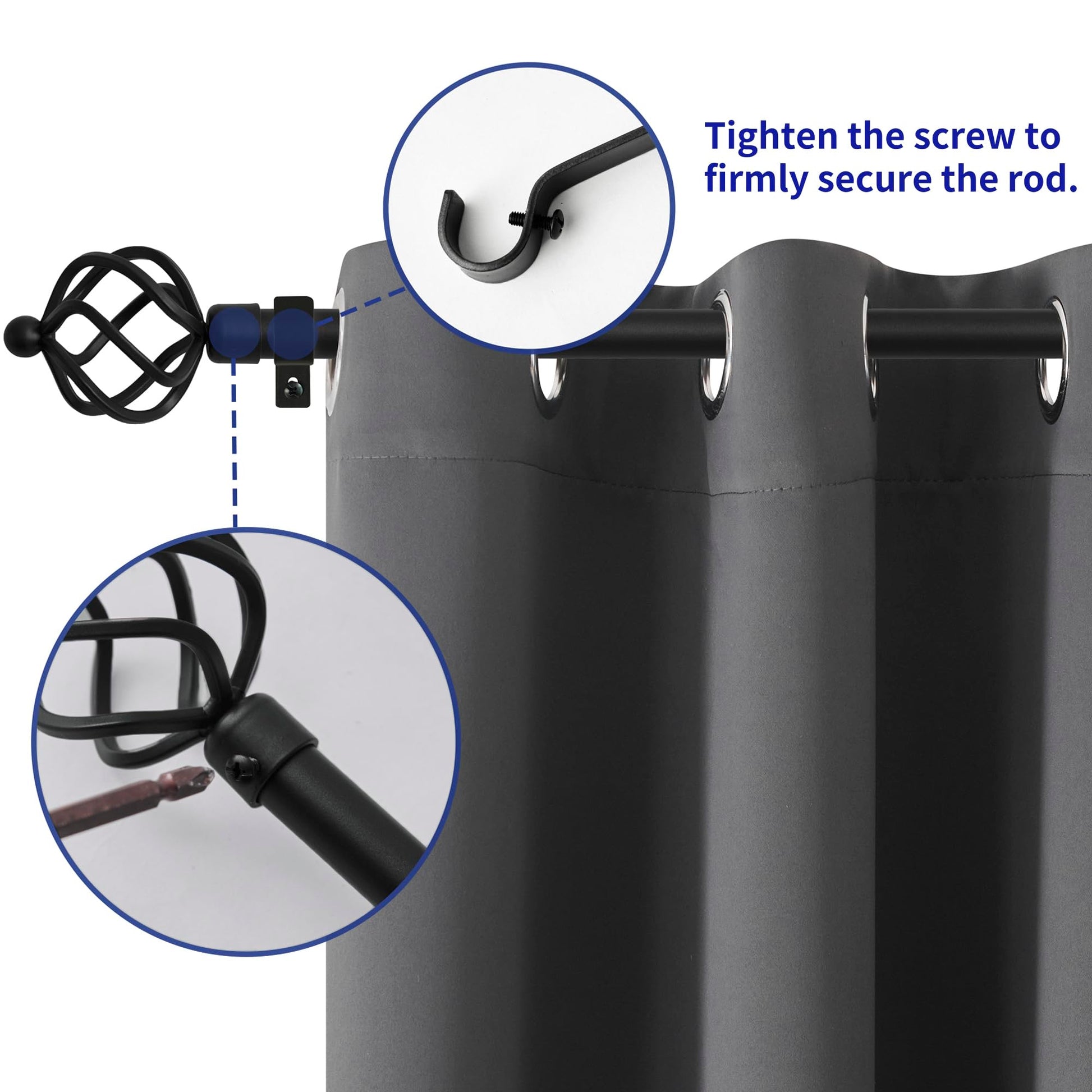 Tighten the screw to firmly secure the rod.